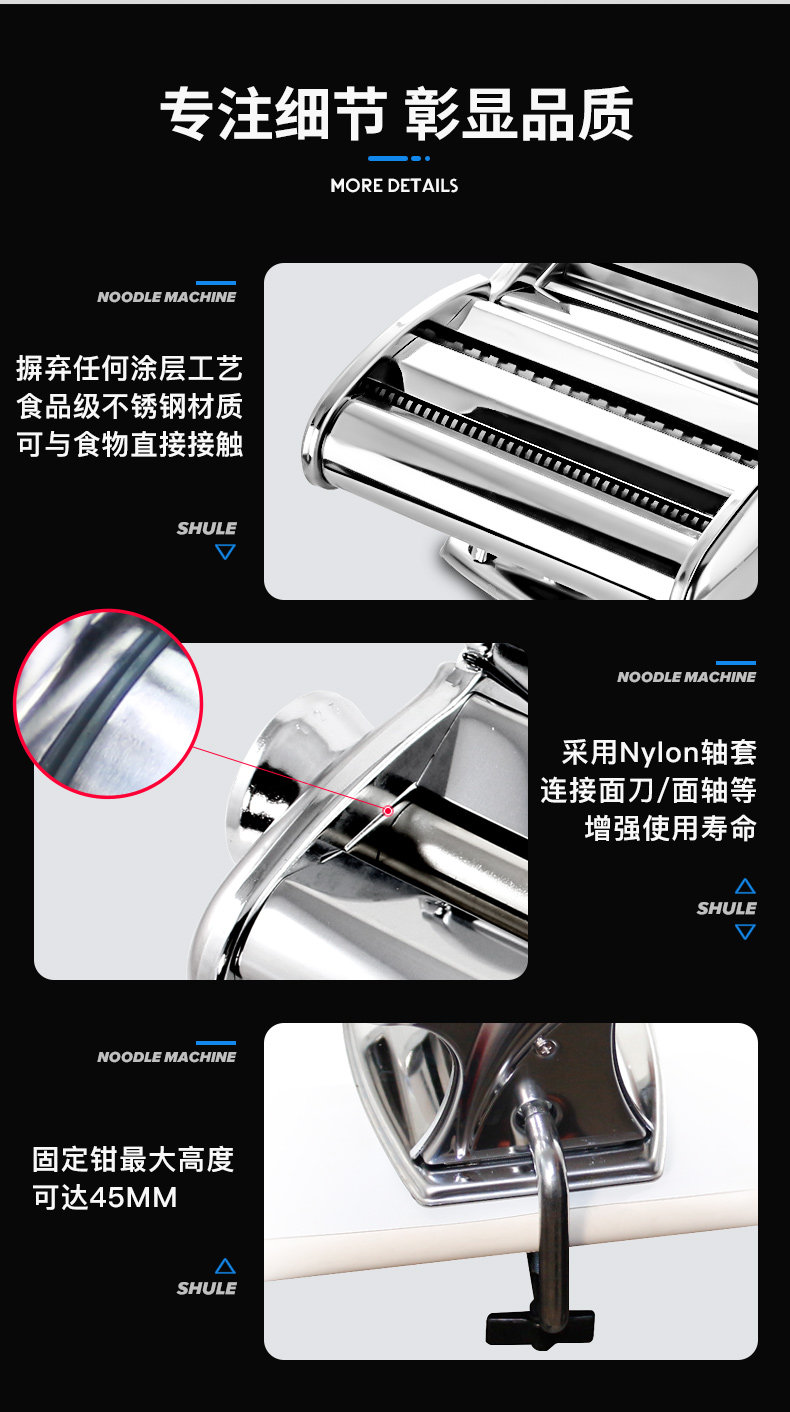 专注细节 彰显品质

MORE DETAILS

NOODLE MACHINE

摒弃任何涂层工艺
食品级不锈钢材质
可与食物直接接触

SHULE

NOODLE MACHINE

采用Nylon轴套
连接面刀/面轴等
增强使用寿命

SHULE

NOODLE MACHINE

固定钳最大高度
可达45MM

SHULE