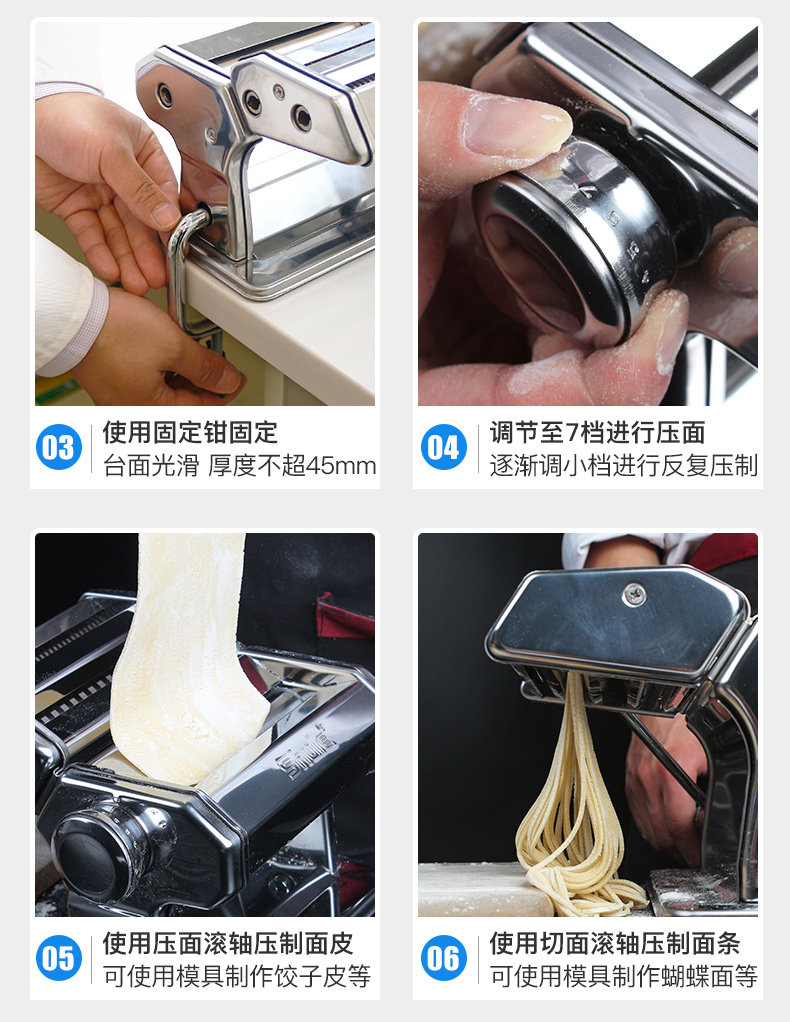 03 使用固定钳固定
台面光滑 厚度不超45mm

04 调节至7档进行压面
逐渐调小档进行反复压制

05 使用压面滚轴压制面皮
可使用模具制作饺子皮等

06 使用切面滚轴压制面条
可使用模具制作蝴蝶面等