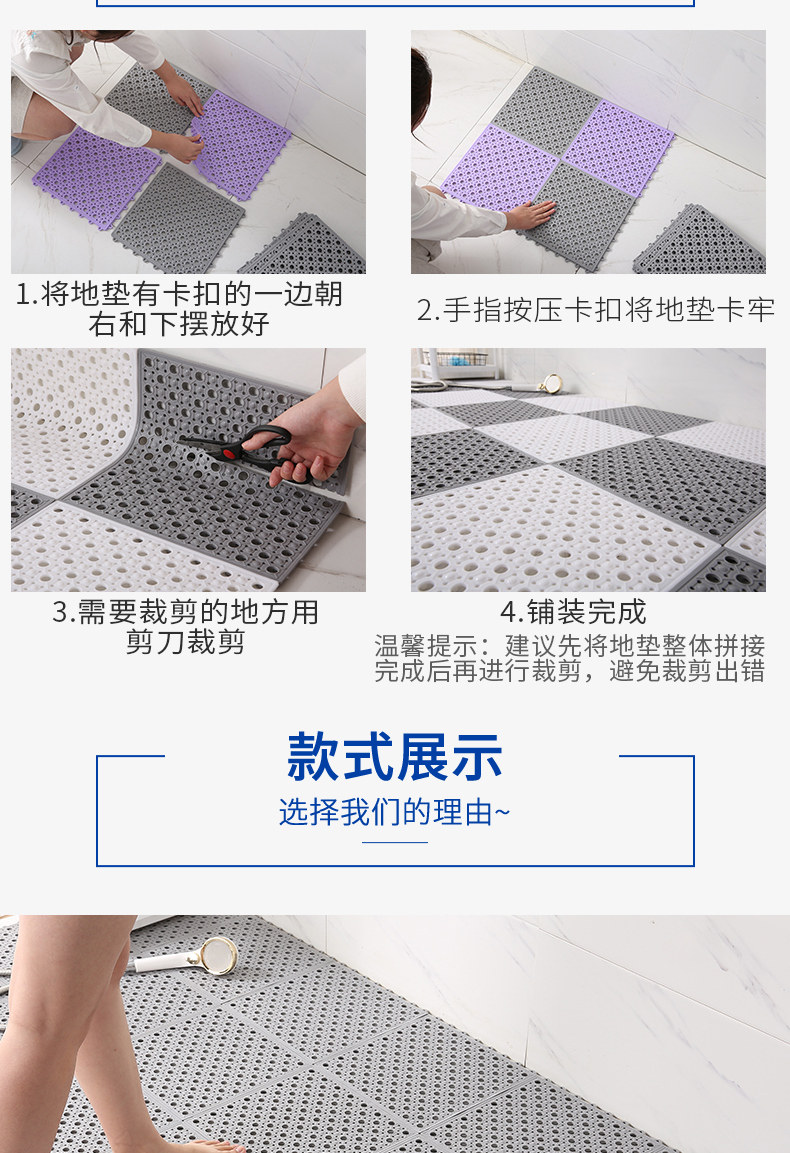 1.将地垫有卡扣的一边朝右和下摆放好

2.手指按压卡扣将地垫卡牢

3.需要裁剪的地方用剪刀裁剪

4.铺装完成

温馨提示：建议先将地垫整体拼接完成后再进行裁剪，避免裁剪出错

款式展示

选择我们的理由~