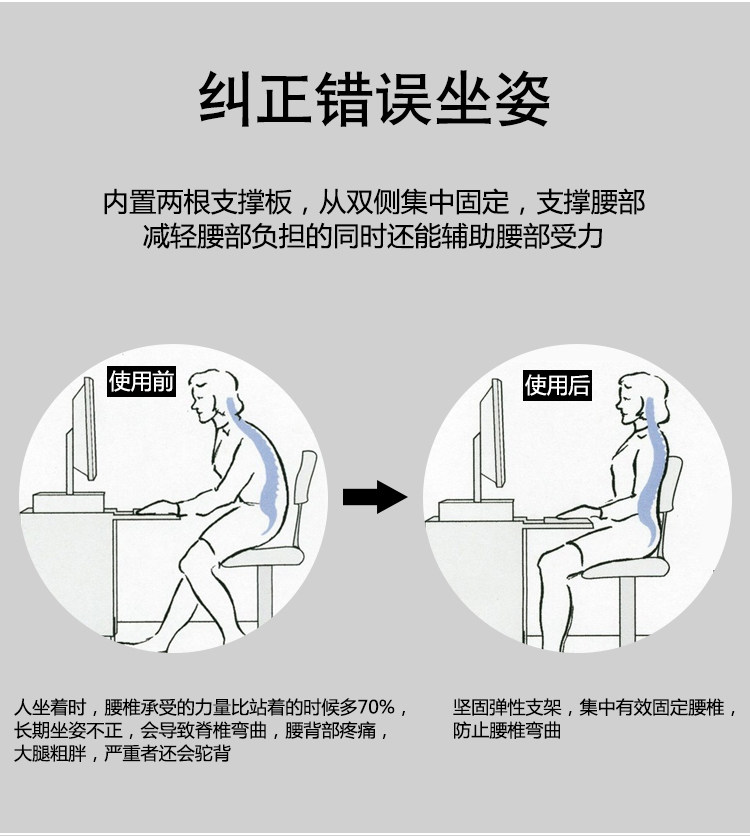 纠正错误坐姿

内置两根支撑板，从双侧集中固定，支撑腰部
减轻腰部负担的同时还能辅助腰部受力

使用前

使用后

人坐着时，腰椎承受的力量比站着的时候多70%，长期坐姿不正，会导致脊椎弯曲，腰背部疼痛，大腿粗胖，严重者还会驼背

坚固弹性支架，集中有效固定腰椎，防止腰椎弯曲