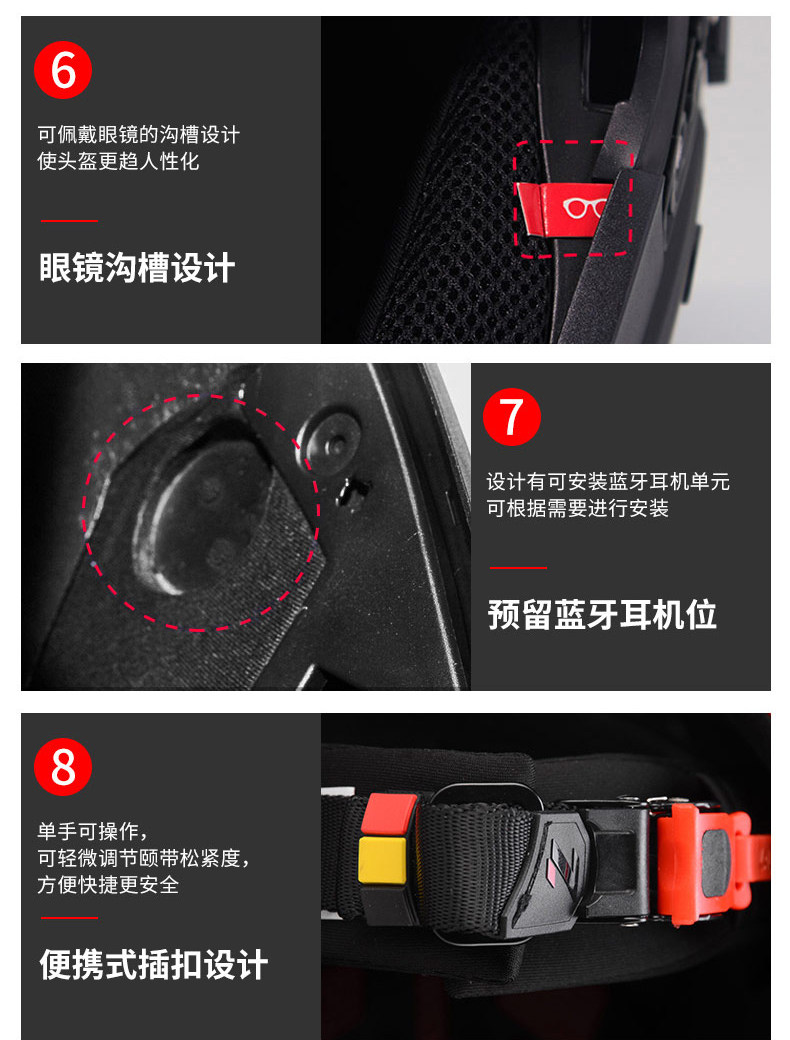 6

可佩戴眼镜的沟槽设计
使头盔更趋人性化

眼镜沟槽设计

7

设计有可安装蓝牙耳机单元
可根据需要进行安装

预留蓝牙耳机位

8

单手可操作，
可轻微调节颐带松紧度，
方便快捷更安全

便携式插扣设计