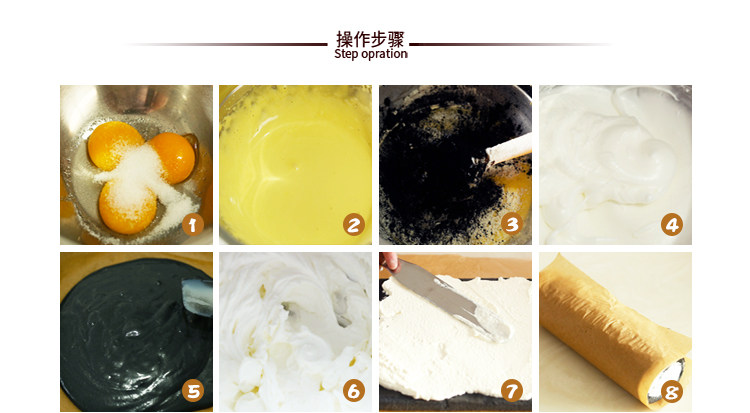 操作步骤
Step opration

1

2

3

4

5

6

7

8