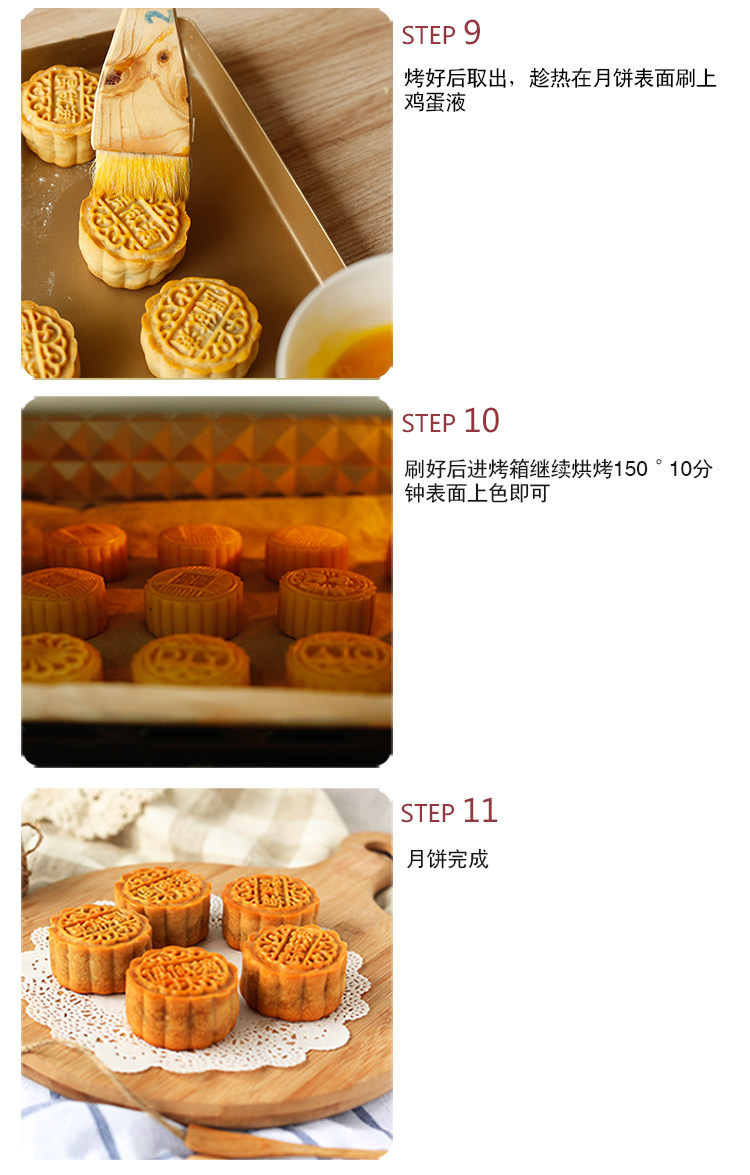 STEP 9

烤好后取出，趁热在月饼表面刷上鸡蛋液

STEP 10

刷好后进烤箱继续烘烤150 ° 10分钟表面上色即可

STEP 11

月饼完成