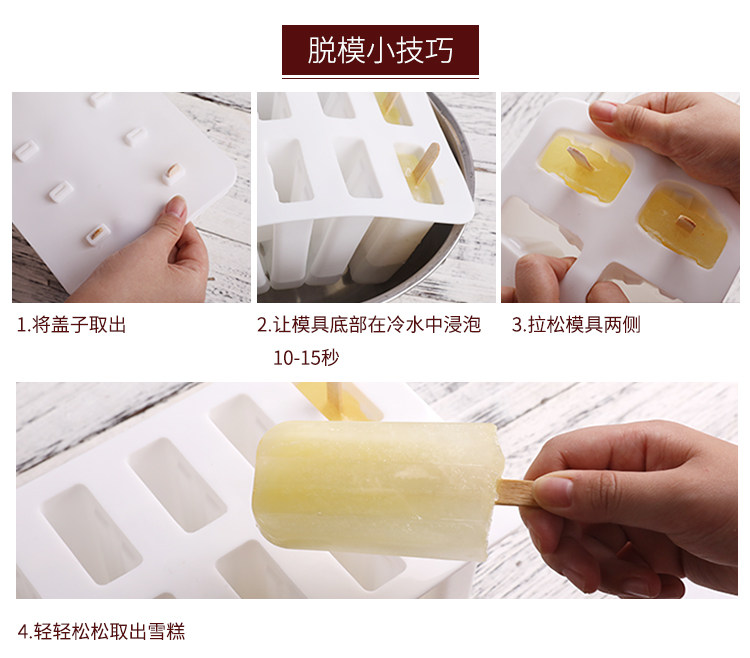 脱模小技巧

1.将盖子取出

2.让模具底部在冷水中浸泡10-15秒

3.拉松模具两侧

4.轻轻松松取出雪糕