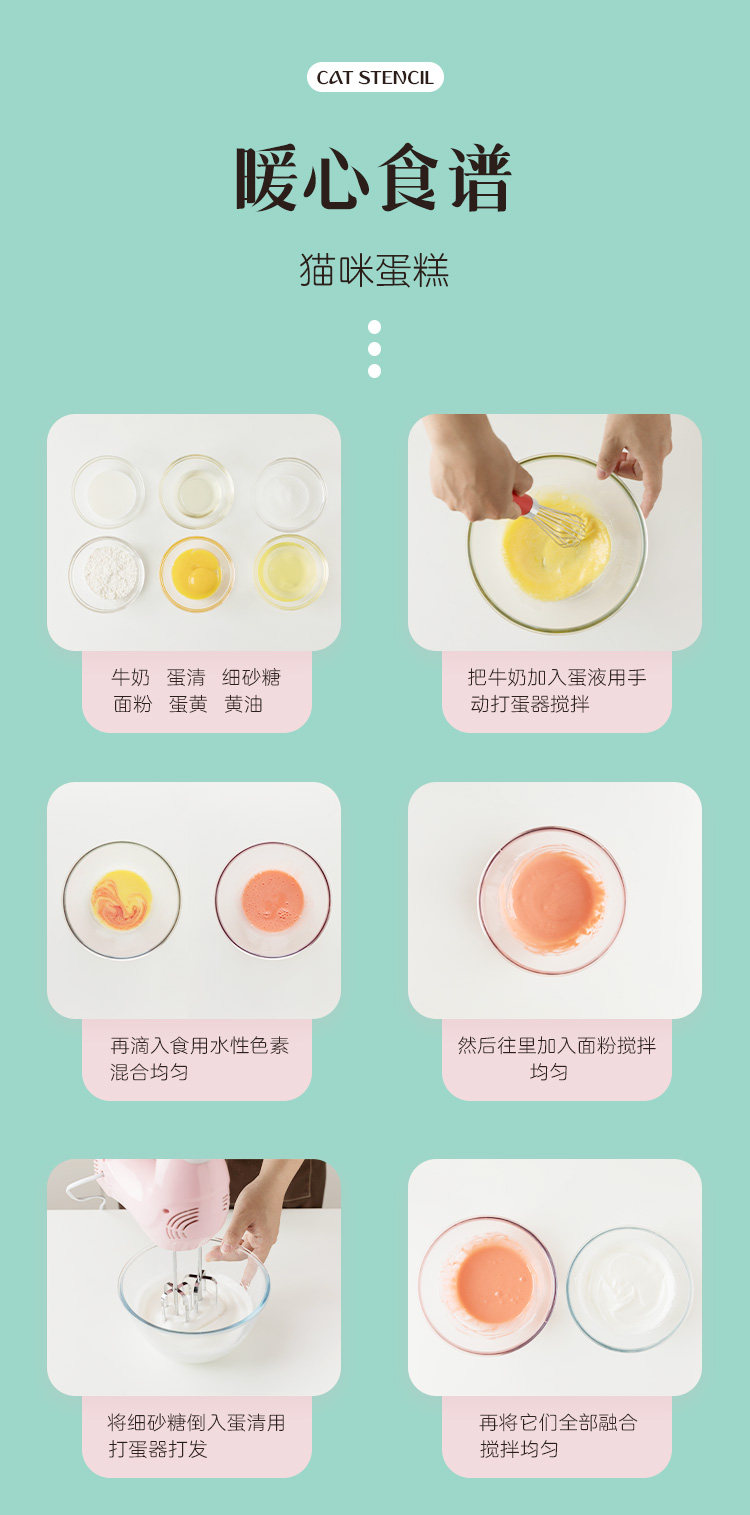 CAT STENCIL

暖心食谱

猫咪蛋糕

牛奶 蛋清 细砂糖
面粉 蛋黄 黄油

把牛奶加入蛋液用手动打蛋器搅拌

再滴入食用水性色素混合均匀

然后往里加入面粉搅拌均匀

将细砂糖倒入蛋清用打蛋器打发

再将它们全部融合搅拌均匀