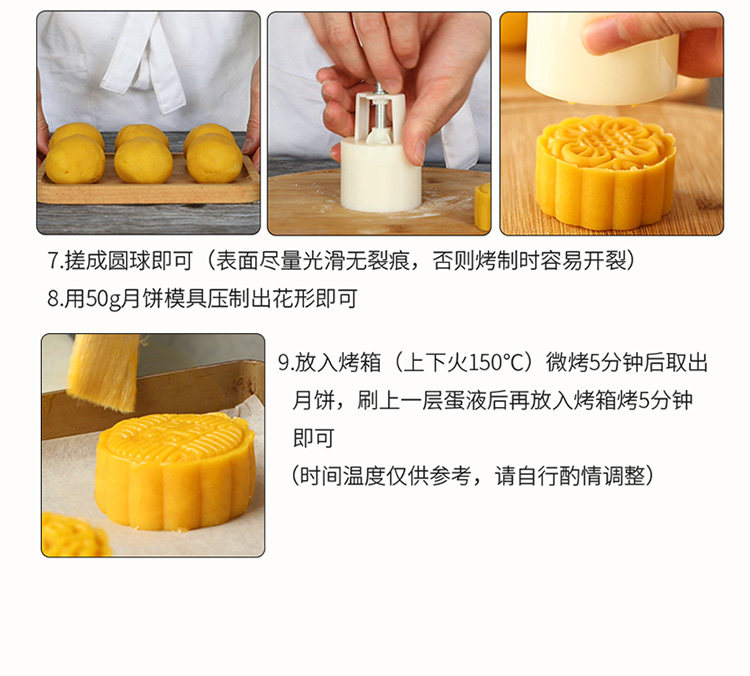 7.搓成圆球即可（表面尽量光滑无裂痕，否则烤制时容易开裂）
8.用50g月饼模具压制出花形即可

9.放入烤箱（上下火150°C）微烤5分钟后取出月饼，刷上一层蛋液后再放入烤箱烤5分钟即可
（时间温度仅供参考，请自行酌情调整）