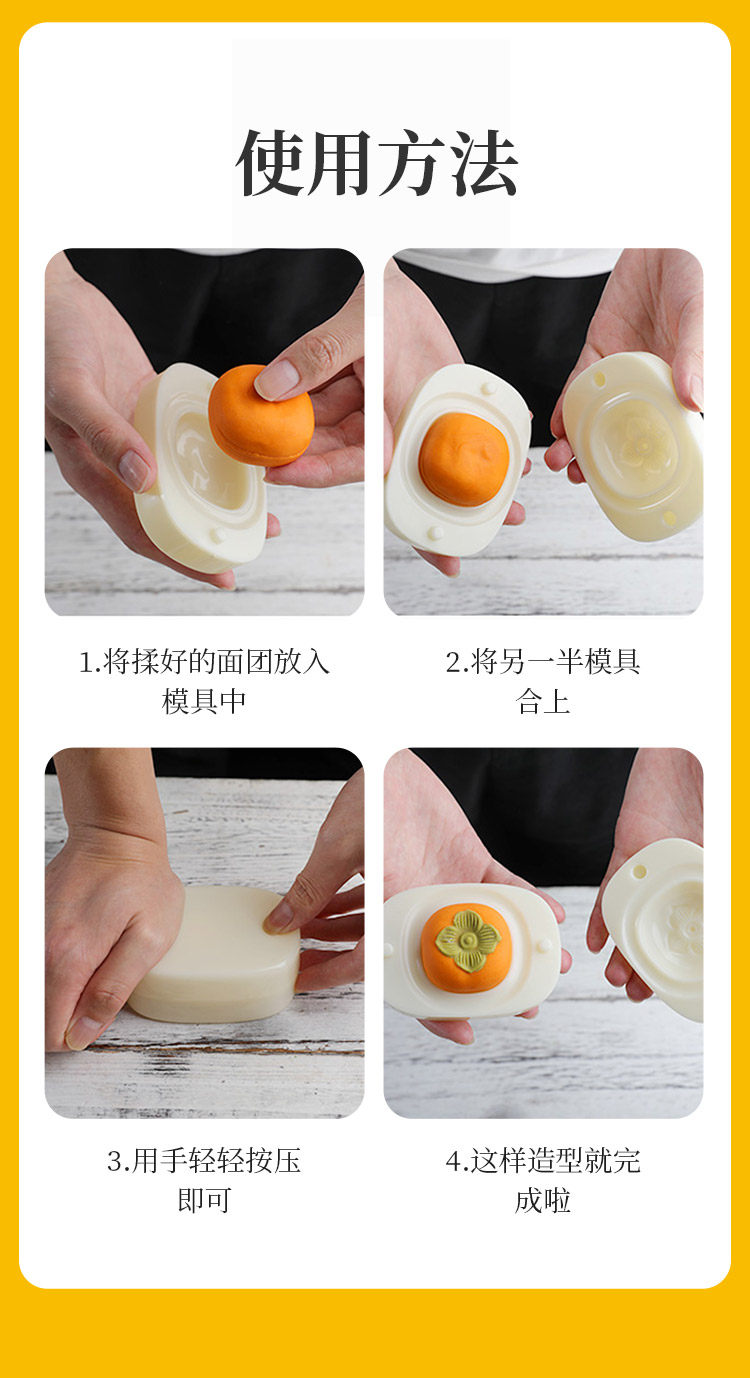 使用方法

1.将揉好的面团放入模具中

2.将另一半模具合上

3.用手轻轻按压即可

4.这样造型就完成啦