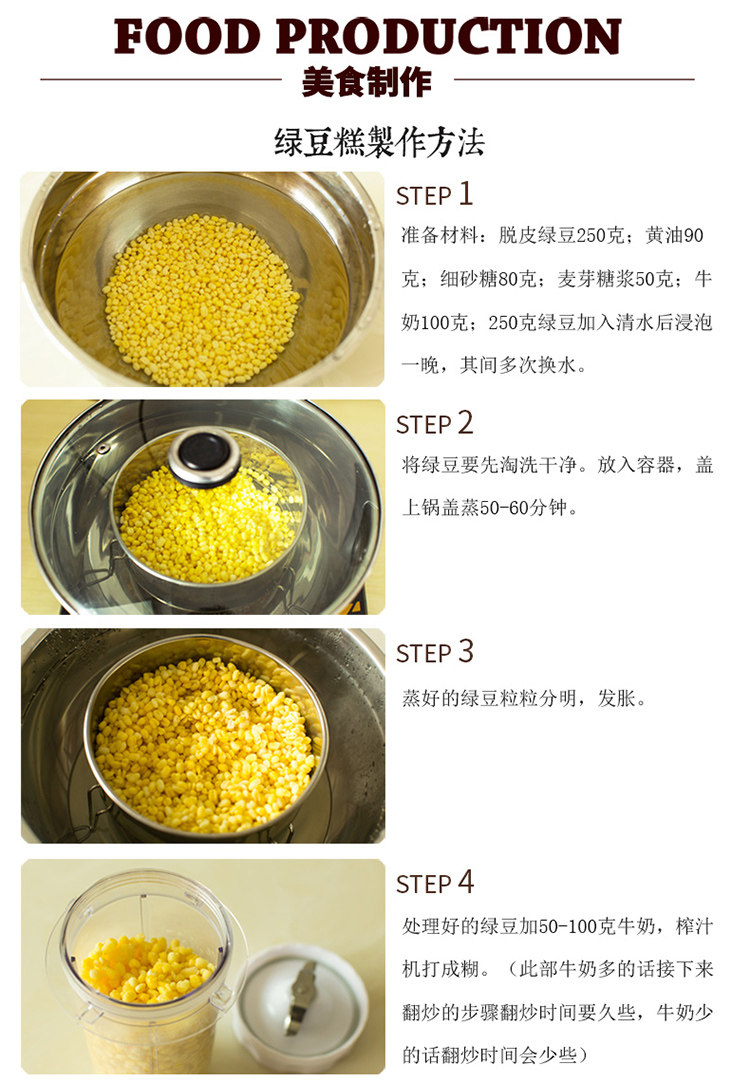 FOOD PRODUCTION
美食制作

绿豆糕製作方法

STEP 1
准备材料：脱皮绿豆250克；黄油90克；细砂糖80克；麦芽糖浆50克；牛奶100克；250克绿豆加入清水后浸泡一晚，其间多次换水。

STEP 2
将绿豆要先淘洗干净。放入容器，盖上锅盖蒸50-60分钟。

STEP 3
蒸好的绿豆粒粒分明，发胀。

STEP 4
处理好的绿豆加50-100克牛奶，榨汁机打成糊。（此部牛奶多的话接下来翻炒的步骤翻炒时间要久些，牛奶少的话翻炒时间会少些）