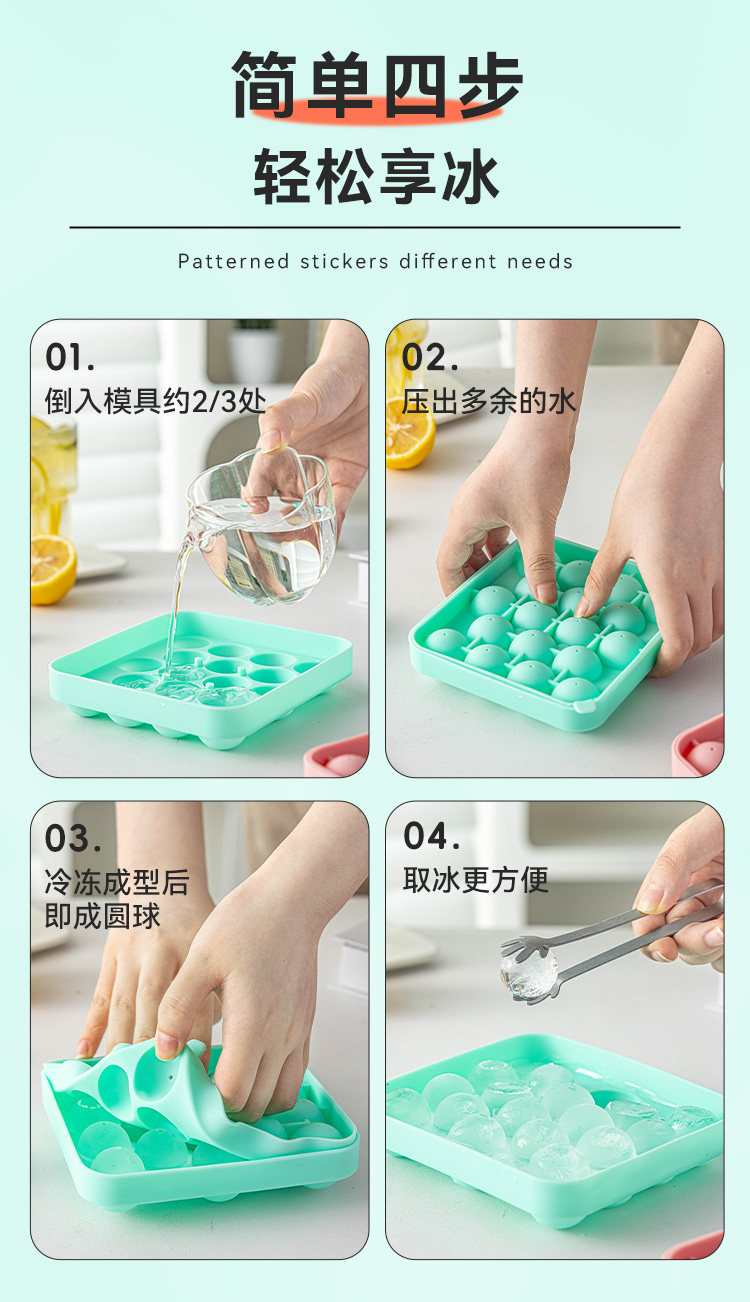 简单四步
轻松享冰

Patterned stickers different needs

01.
倒入模具约2/3处

02.
压出多余的水

03.
冷冻成型后
即成圆球

04.
取冰更方便