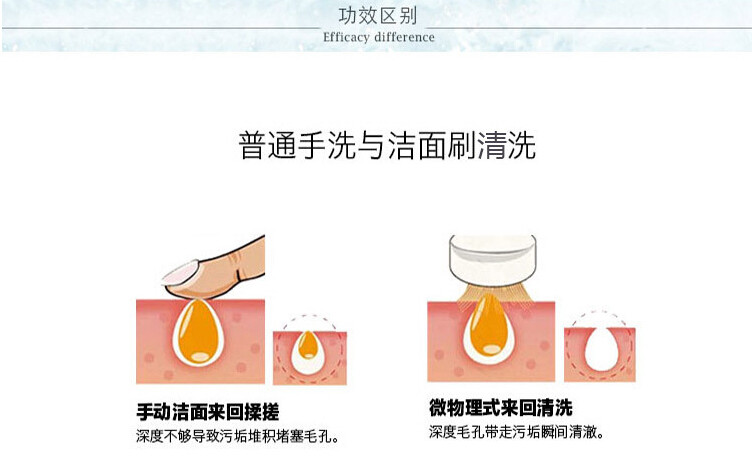 功效区别
Efficacy difference

普通手洗与洁面刷清洗

手动洁面来回揉搓
深度不够导致污垢堆积堵塞毛孔。

微物理式来回清洗
深度毛孔带走污垢瞬间清澈。