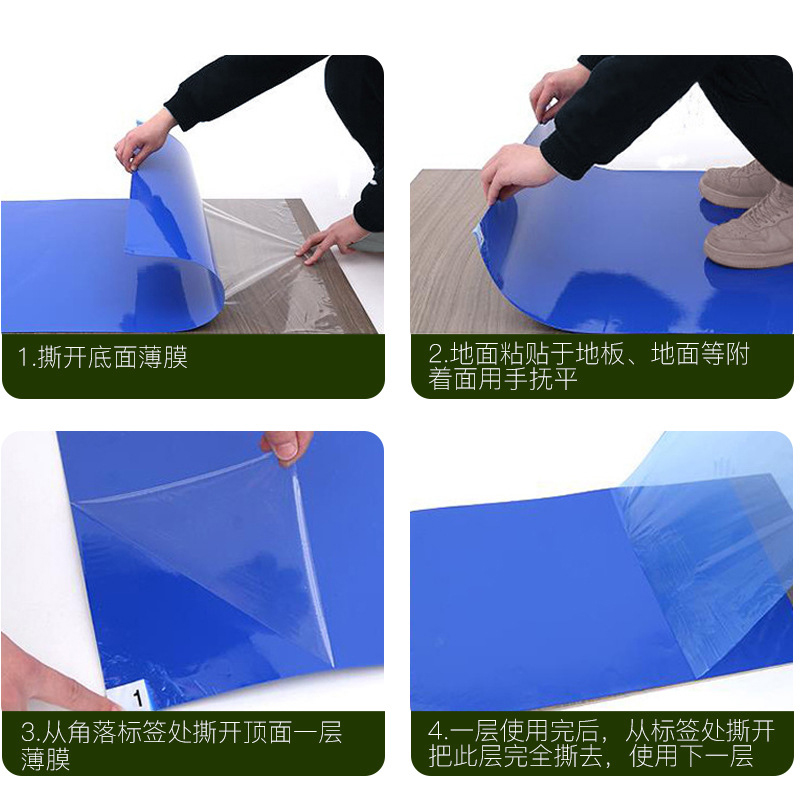 1.撕开底面薄膜

2.地面粘贴于地板、地面等附着面用手抚平

1

3.从角落标签处撕开顶面一层薄膜

4.一层使用完后，从标签处撕开把此层完全撕去，使用下一层