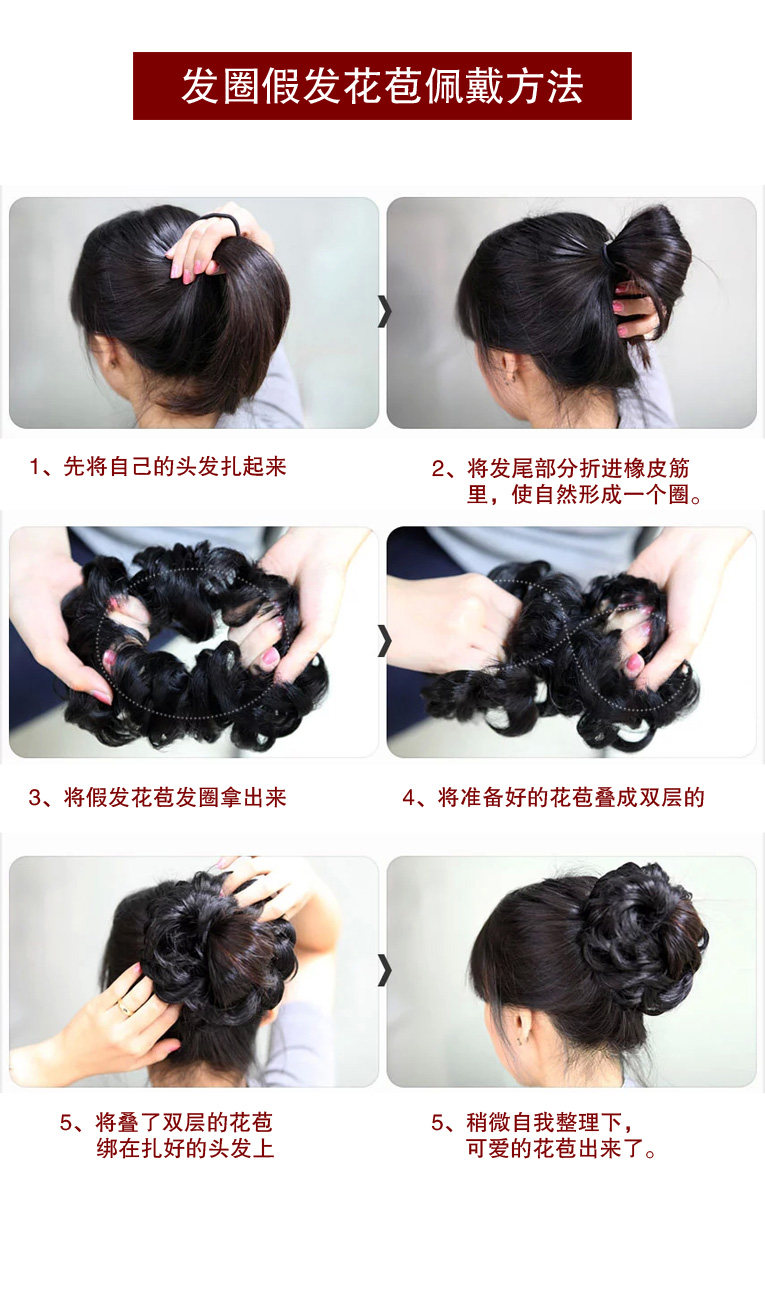 发圈假发花苞佩戴方法

1、先将自己的头发扎起来

2、将发尾部分折进橡皮筋里，使自然形成一个圈。

3、将假发花苞发圈拿出来

4、将准备好的花苞叠成双层的

5、将叠了双层的花苞绑在扎好的头发上

5、稍微自我整理下，可爱的花苞出来了。