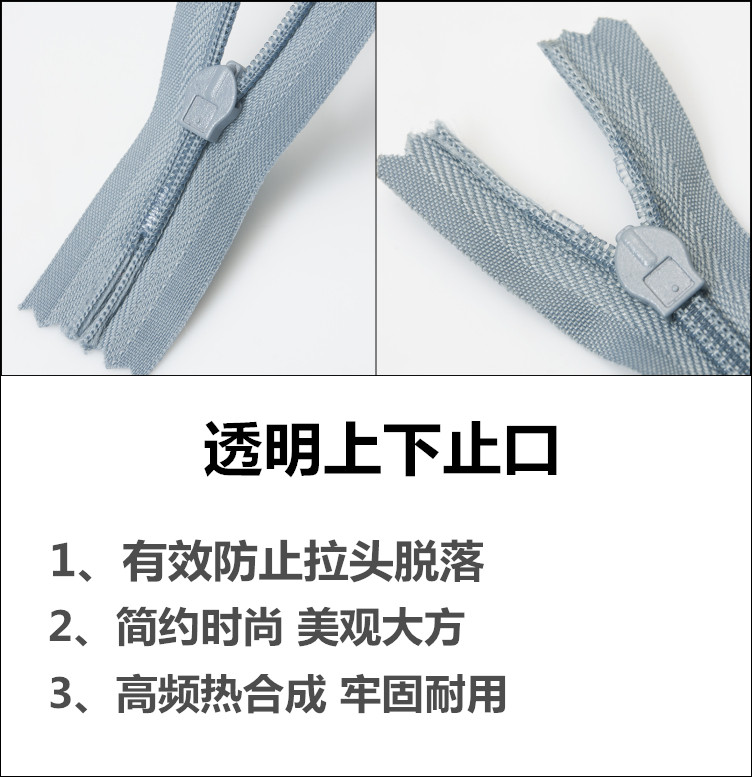 透明上下止口

1、有效防止拉头脱落
2、简约时尚 美观大方
3、高频热合成 牢固耐用