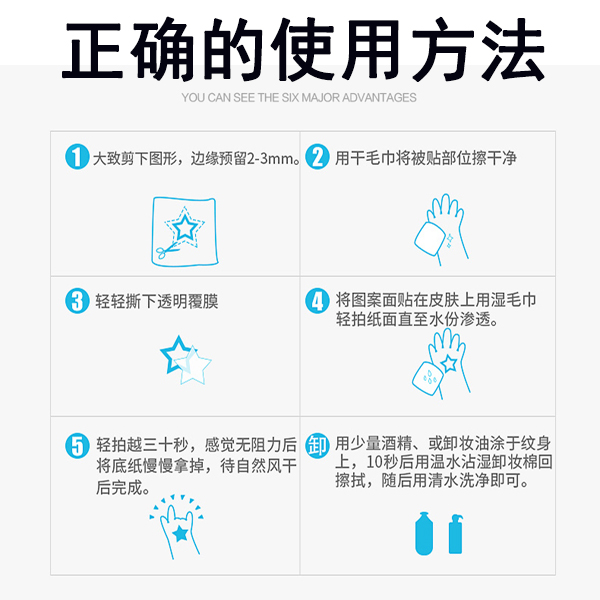 正确的使用方法

YOU CAN SEE THE SIX MAJOR ADVANTAGES

1 大致剪下图形，边缘预留2-3mm。

2 用干毛巾将被贴部位擦干净

3 轻轻撕下透明覆膜

4 将图案面贴在皮肤上用湿毛巾轻拍纸面直至水份渗透。

5 轻拍越三十秒，感觉无阻力后将底纸慢慢拿掉，待自然风干后完成。

卸 用少量酒精、或卸妆油涂于纹身上，10秒后用温水沾湿卸妆棉回擦拭，随后用清水洗净即可。