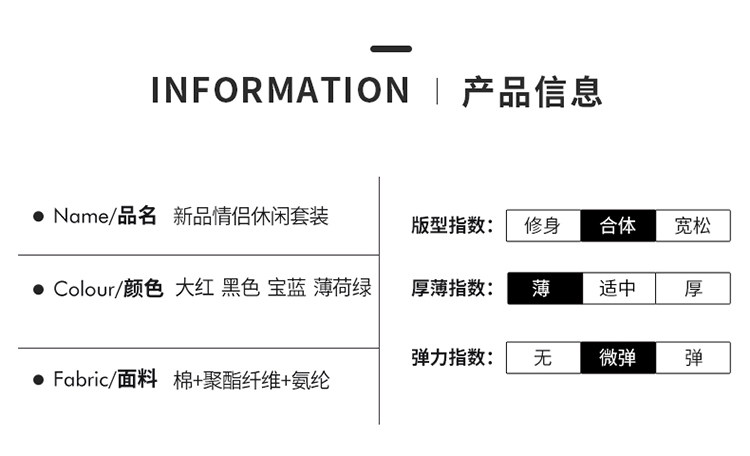 INFORMATION | 产品信息

• Name/品名 新品情侣休闲套装

• Colour/颜色 大红 黑色 宝蓝 薄荷绿

• Fabric/面料 棉+聚酯纤维+氨纶

版型指数: 修身 合体 宽松

厚薄指数: 薄 适中 厚

弹力指数: 无 微弹 弹