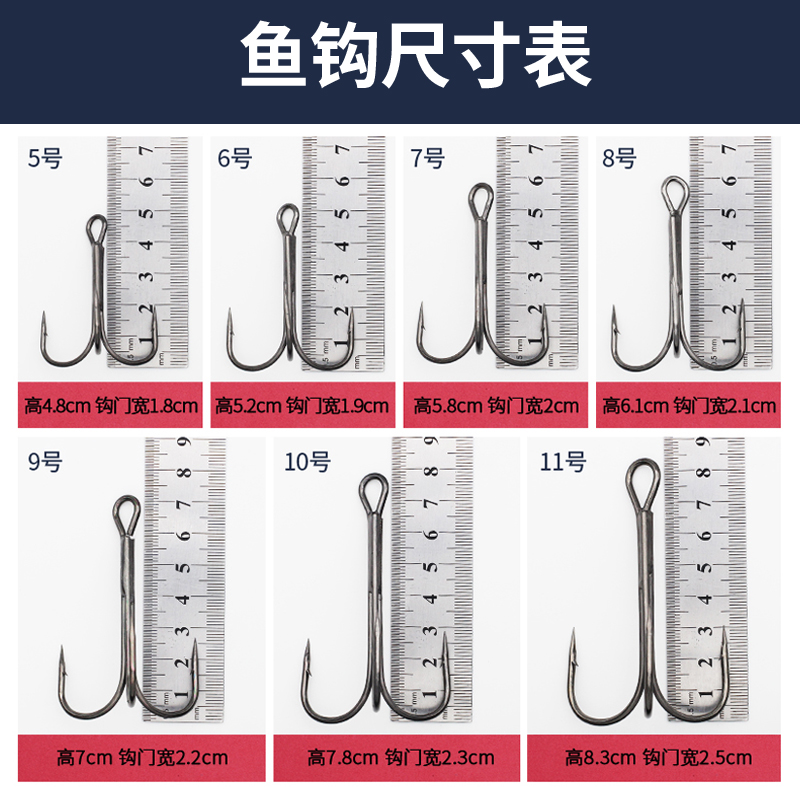 鱼钩尺寸表

5号
7
6
5
4
3
2
1
高4.8cm 钩门宽1.8cm

6号
7
6
5
4
3
2
1
高5.2cm 钩门宽1.9cm

7号
7
6
5
4
3
2
1
高5.8cm 钩门宽2cm

8号
7
6
5
4
3
2
1
高6.1cm 钩门宽2.1cm

9号
9
8
7
6
5
4
3
2
1
高7cm 钩门宽2.2cm

10号
9
8
7
6
5
4
3
2
1
高7.8cm 钩门宽2.3cm

11号
9
8
7
6
5
4
3
2
1
高8.3cm 钩门宽2.5cm