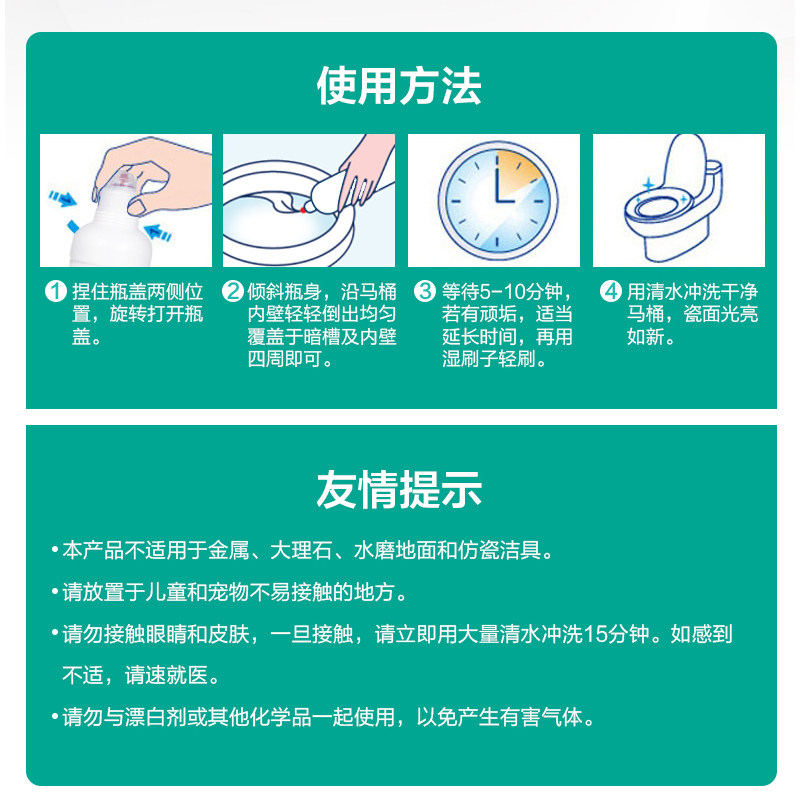 使用方法

1 捏住瓶盖两侧位置，旋转打开瓶盖。

2 倾斜瓶身，沿马桶内壁轻轻倒出均匀覆盖于暗槽及内壁四周即可。

3 等待5-10分钟，若有顽垢，适当延长时间，再用湿刷子轻刷。

4 用清水冲洗干净马桶，瓷面光亮如新。

友情提示

• 本产品不适用于金属、大理石、水磨地面和仿瓷洁具。

• 请放置于儿童和宠物不易接触的地方。

• 请勿接触眼睛和皮肤，一旦接触，请立即用大量清水冲洗15分钟。如感到不适，请速就医。

• 请勿与漂白剂或其他化学品一起使用，以免产生有害气体。