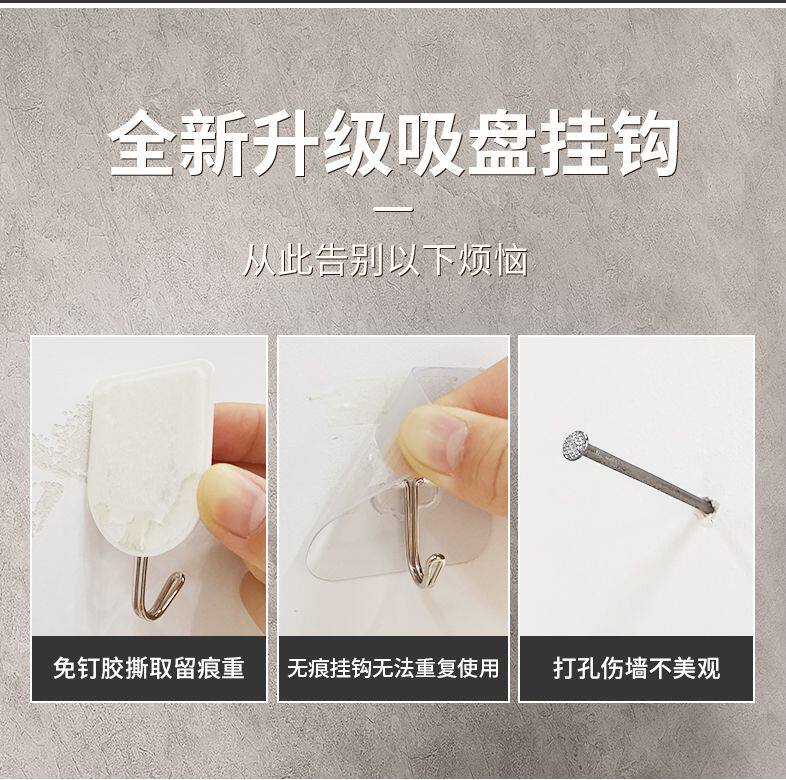 全新升级吸盘挂钩

从此告别以下烦恼

免钉胶撕取留痕重

无痕挂钩无法重复使用

打孔伤墙不美观