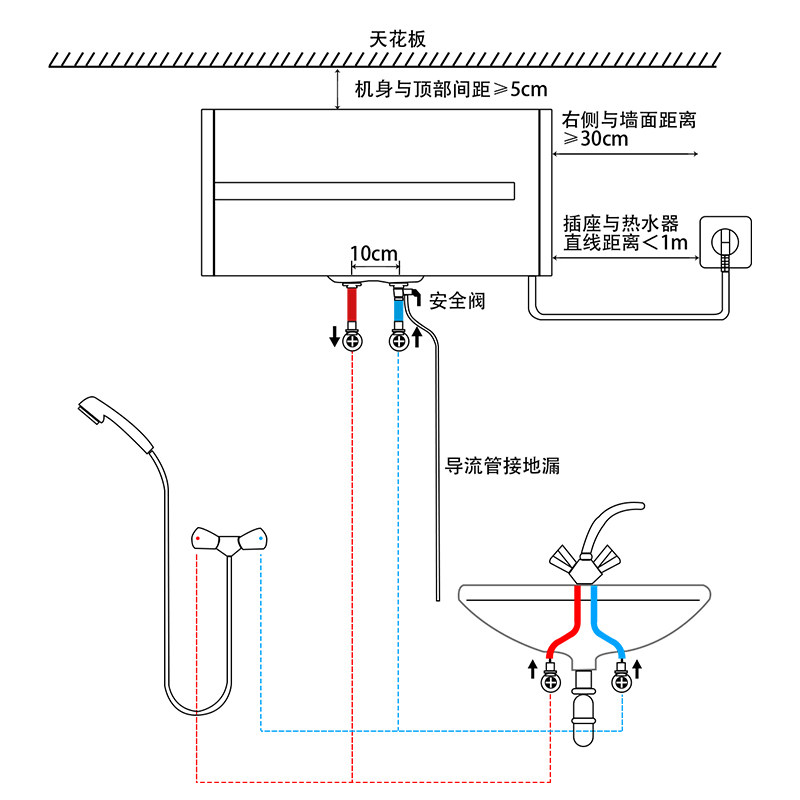 天花板

机身与顶部间距≥5cm

右侧与墙面距离≥30cm

插座与热水器直线距离＜1m

10cm

安全阀

导流管接地漏