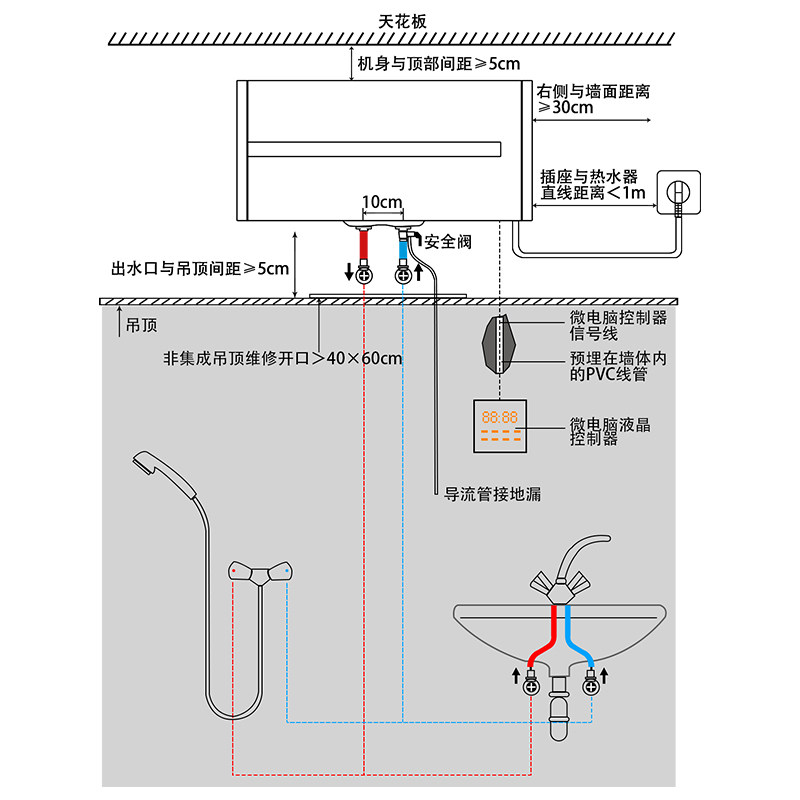 天花板

机身与顶部间距≥5cm

右侧与墙面距离≥30cm

插座与热水器直线距离<1m

10cm

安全阀

出水口与吊顶间距≥5cm

吊顶

非集成吊顶维修开口>40×60cm

微电脑控制器信号线

预埋在墙体内的PVC线管

88:88

微电脑液晶控制器

导流管接地漏