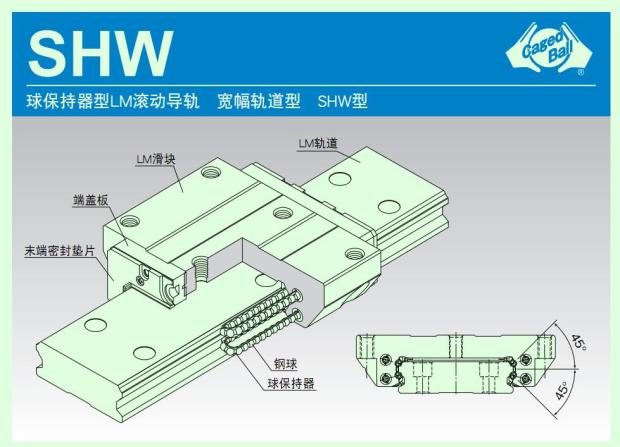 SHW

Caged Ball ®

球保持器型LM滚动导轨　宽幅轨道型　SHW型

LM轨道

LM滑块

端盖板

末端密封垫片

钢球

球保持器

45°

45°