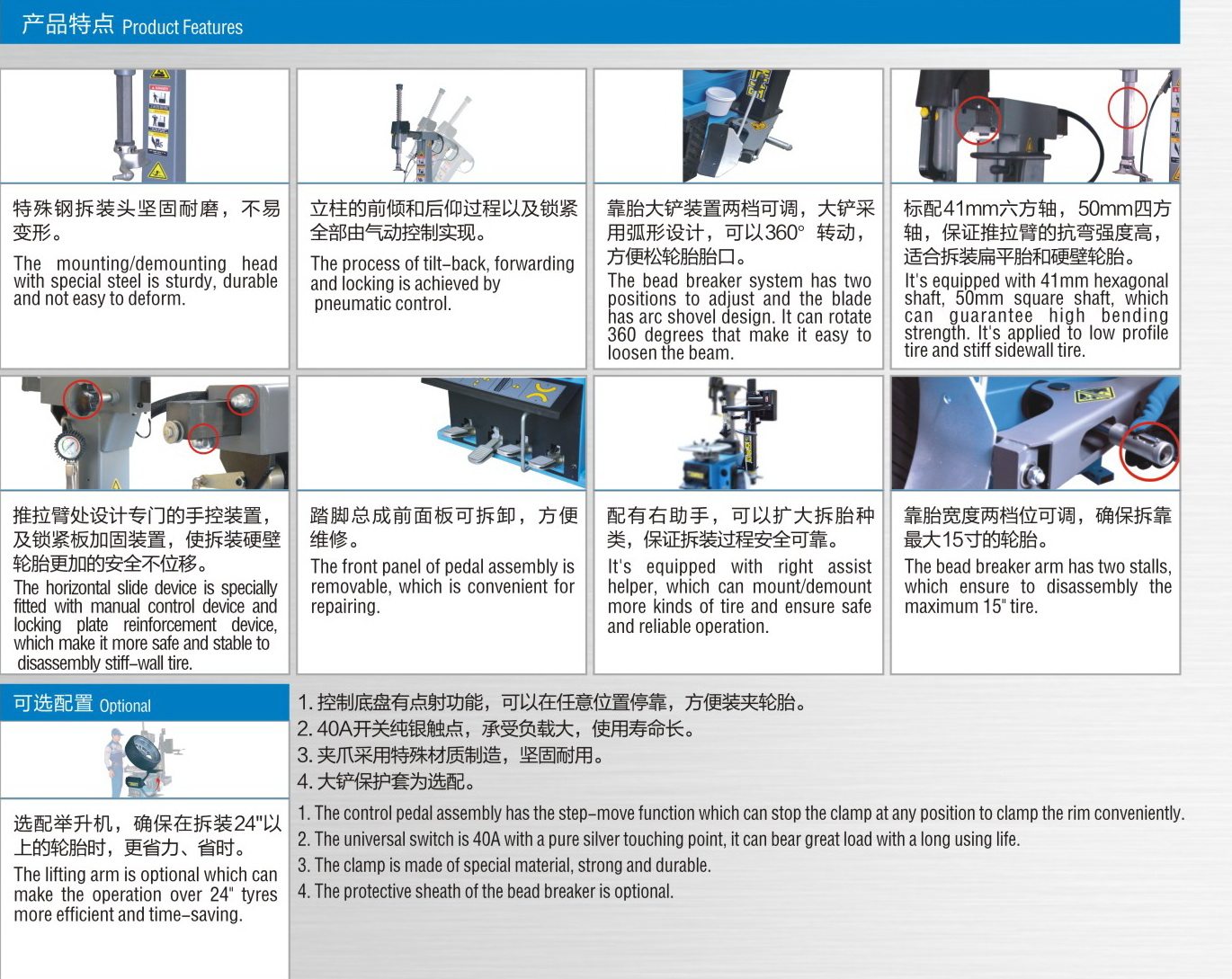 产品特点 Product Features

特殊钢拆装头坚固耐磨，不易变形。

The mounting/demounting head with special steel is sturdy, durable and not easy to deform.

立柱的前倾和后仰过程以及锁紧全部由气动控制实现。

The process of tilt-back, forwarding and locking is achieved by pneumatic control.

靠胎大铲装置两档可调，大铲采用弧形设计，可以360° 转动，方便松轮胎胎口。

The bead breaker system has two positions to adjust and the blade has arc shovel design. It can rotate 360 degrees that make it easy to loosen the beam.

标配41mm六方轴，50mm四方轴，保证推拉臂的抗弯强度高，适合拆装扁平胎和硬壁轮胎。

It's equipped with 41mm hexagonal shaft, 50mm square shaft, which can guarantee high bending strength. It's applied to low profile tire and stiff sidewall tire.

推拉臂处设计专门的手控装置，及锁紧板加固装置，使拆装硬壁轮胎更加的安全不位移。

The horizontal slide device is specially fitted with manual control device and locking plate reinforcement device, which make it more safe and stable to disassembly stiff-wall tire.

踏脚总成前面板可拆卸，方便维修。

The front panel of pedal assembly is removable, which is convenient for repairing.

配有右助手，可以扩大拆胎种类，保证拆装过程安全可靠。

It's equipped with right assist helper, which can mount/demount more kinds of tire and ensure safe and reliable operation.

靠胎宽度两档位可调，确保拆靠最大15寸的轮胎。

The bead breaker arm has two stalls, which ensure to disassembly the maximum 15" tire.

可选配置 Optional

选配举升机，确保在拆装24"以上的轮胎时，更省力、省时。

The lifting arm is optional which can make the operation over 24" tyres more efficient and time-saving.

1. 控制底盘有点射功能，可以在任意位置停靠，方便装夹轮胎。
2. 40A开关纯银触点，承受负载大，使用寿命长。
3. 夹爪采用特殊材质制造，坚固耐用。
4. 大铲保护套为选配。

1. The control pedal assembly has the step-move function which can stop the clamp at any position to clamp the rim conveniently.
2. The universal switch is 40A with a pure silver touching point, it can bear great load with a long using life.
3. The clamp is made of special material, strong and durable.
4. The protective sheath of the bead breaker is optional.