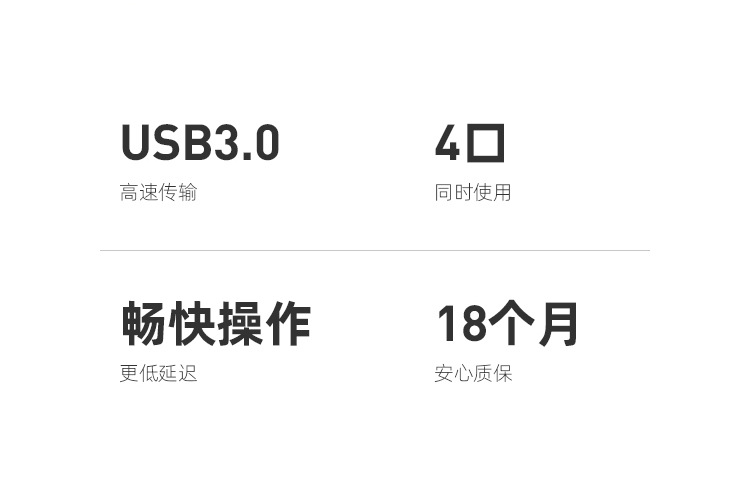 USB3.0
高速传输

4口
同时使用

畅快操作
更低延迟

18个月
安心质保