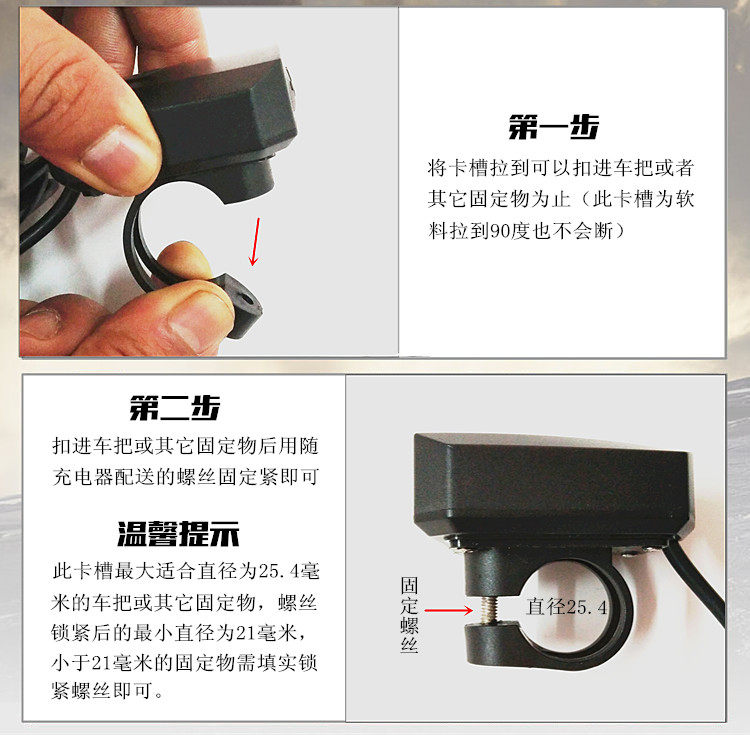 第一步

将卡槽拉到可以扣进车把或者其它固定物为止（此卡槽为软料拉到90度也不会断）

第二步

扣进车把或其它固定物后用随充电器配送的螺丝固定紧即可

温馨提示

此卡槽最大适合直径为25.4毫米的车把或其它固定物，螺丝锁紧后的最小直径为21毫米，小于21毫米的固定物需填实锁紧螺丝即可。

固定螺丝

直径25.4