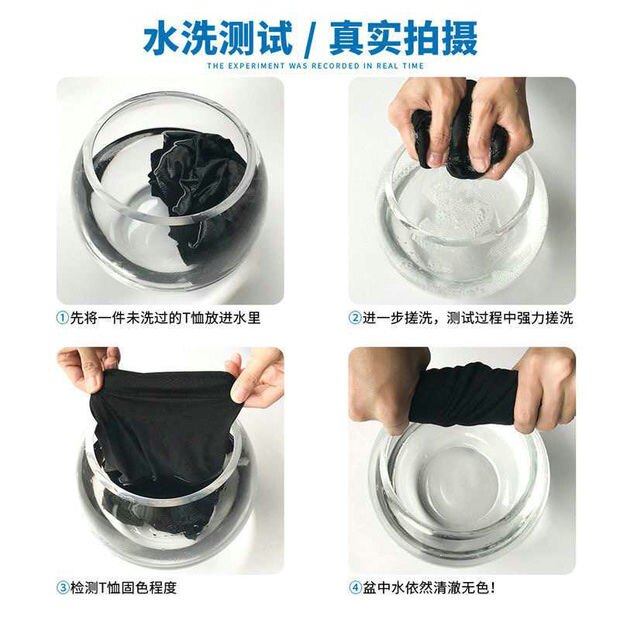 水洗测试 / 真实拍摄
THE EXPERIMENT WAS RECORDED IN REAL TIME

①先将一件未洗过的T恤放进水里

②进一步搓洗，测试过程中强力搓洗

③检测T恤固色程度

④盆中水依然清澈无色！