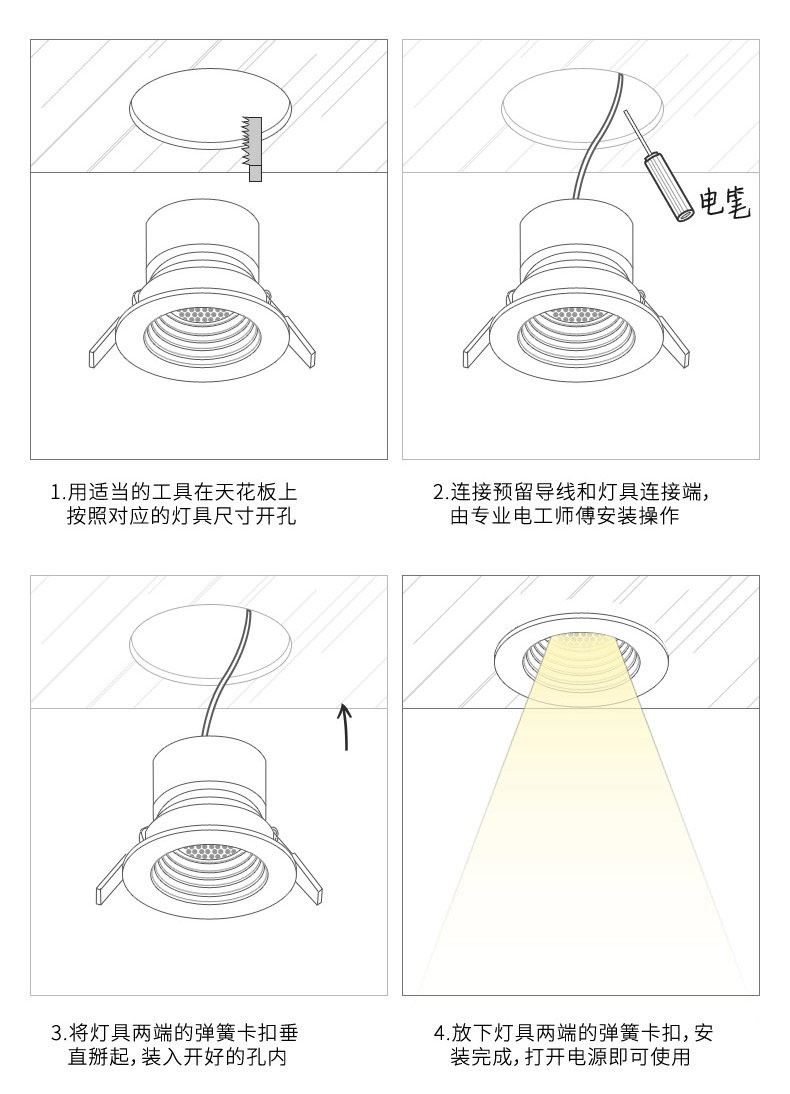 电笔

1.用适当的工具在天花板上按照对应的灯具尺寸开孔

2.连接预留导线和灯具连接端，由专业电工师傅安装操作

3.将灯具两端的弹簧卡扣垂直掰起，装入开好的孔内

4.放下灯具两端的弹簧卡扣，安装完成，打开电源即可使用