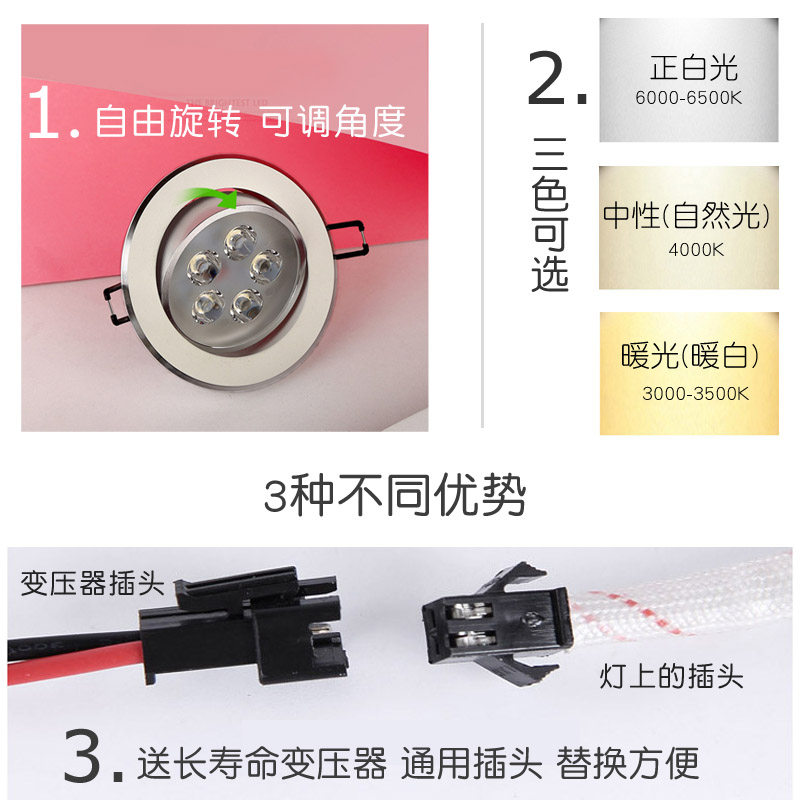 1. 自由旋转 可调角度

2. 三色可选

正白光
6000-6500K

中性(自然光)
4000K

暖光(暖白)
3000-3500K

3种不同优势

变压器插头

灯上的插头

3. 送长寿命变压器 通用插头 替换方便