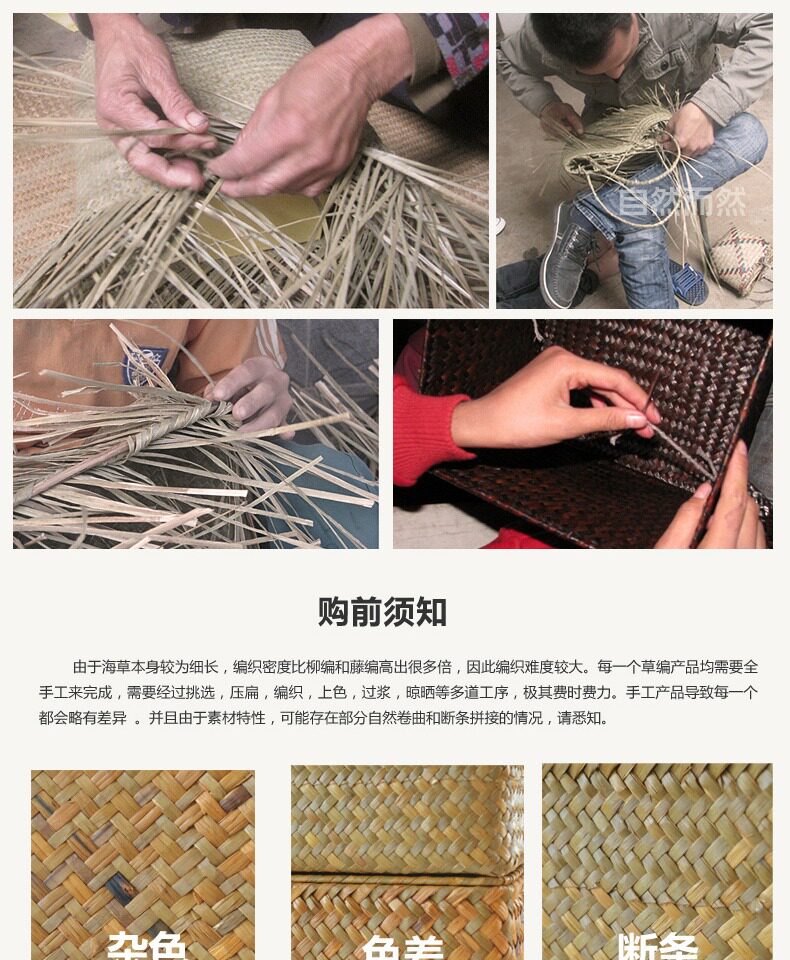 自然而然

购前须知

由于海草本身较为细长，编织密度比柳编和藤编高出很多倍，因此编织难度较大。每一个草编产品均需要全手工来完成，需要经过挑选，压扁，编织，上色，过浆，晾晒等多道工序，极其费时费力。手工产品导致每一个都会略有差异 。并且由于素材特性，可能存在部分自然卷曲和断条拼接的情况，请悉知。

杂色

色差

断条