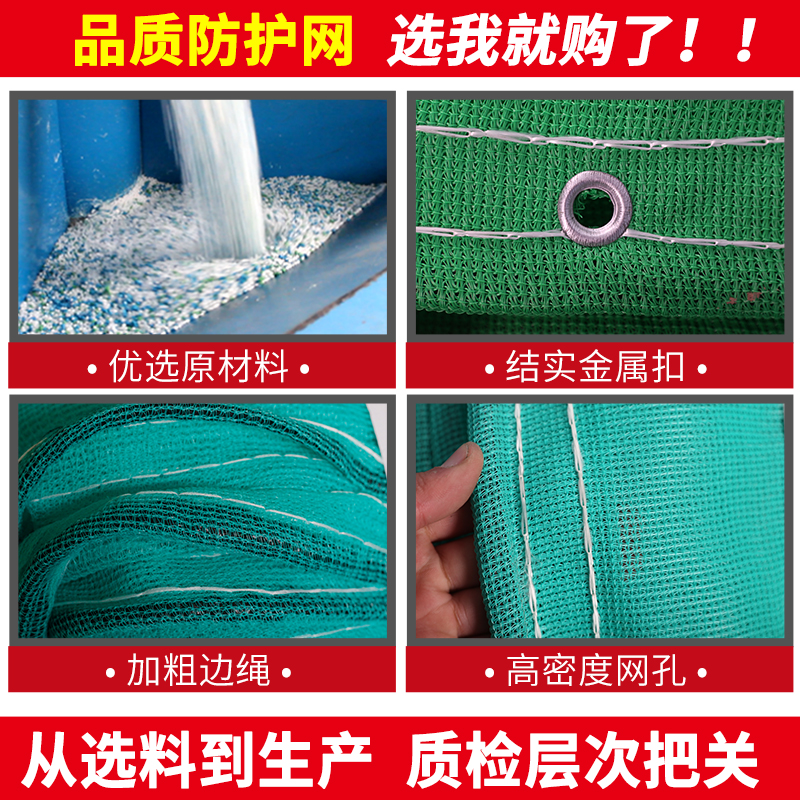 品质防护网 选我就购了！！

• 优选原材料 •

• 结实金属扣 •

• 加粗边绳 •

• 高密度网孔 •

从选料到生产 质检层次把关