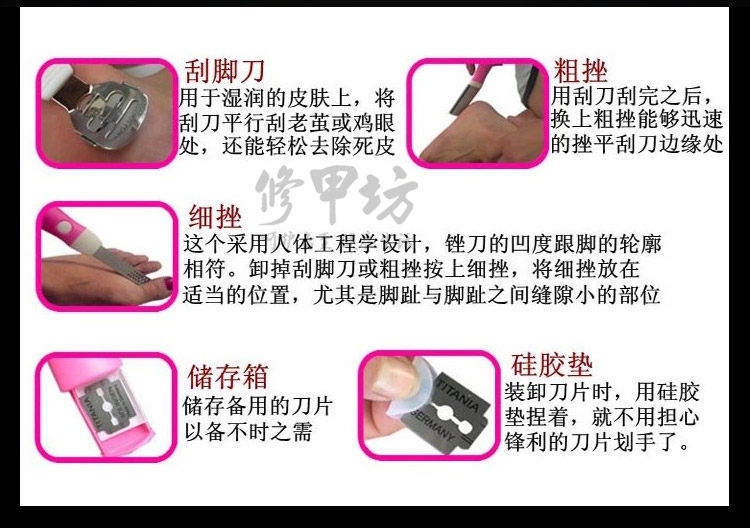 刮脚刀
用于湿润的皮肤上，将刮刀平行刮老茧或鸡眼处，还能轻松去除死皮

粗挫
用刮刀刮完之后，换上粗挫能够迅速的挫平刮刀边缘处

修甲坊

细挫
这个采用人体工程学设计，锉刀的凹度跟脚的轮廓相符。卸掉刮脚刀或粗挫按上细挫，将细挫放在适当的位置，尤其是脚趾与脚趾之间缝隙小的部位

储存箱
储存备用的刀片以备不时之需

TITANIA

硅胶垫
装卸刀片时，用硅胶垫捏着，就不用担心锋利的刀片划手了。

TITANIA
GERMANY