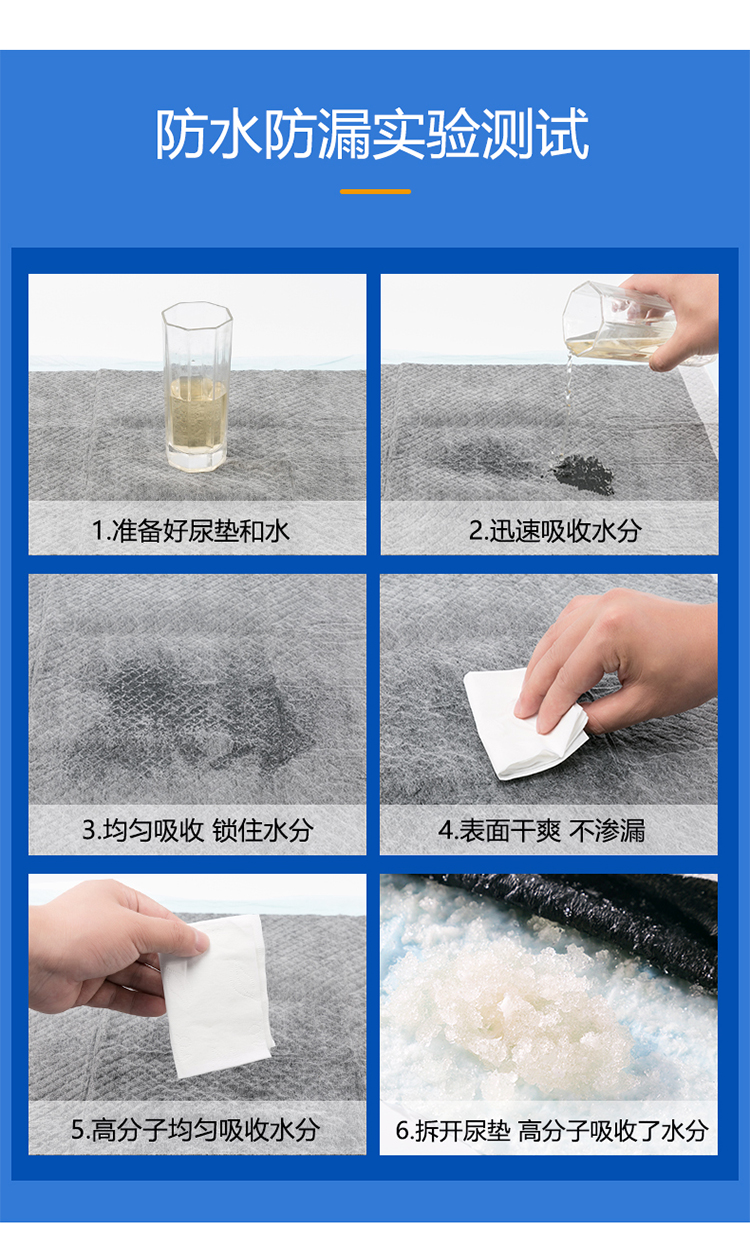 防水防漏实验测试

1.准备好尿垫和水

2.迅速吸收水分

3.均匀吸收 锁住水分

4.表面干爽 不渗漏

5.高分子均匀吸收水分

6.拆开尿垫 高分子吸收了水分