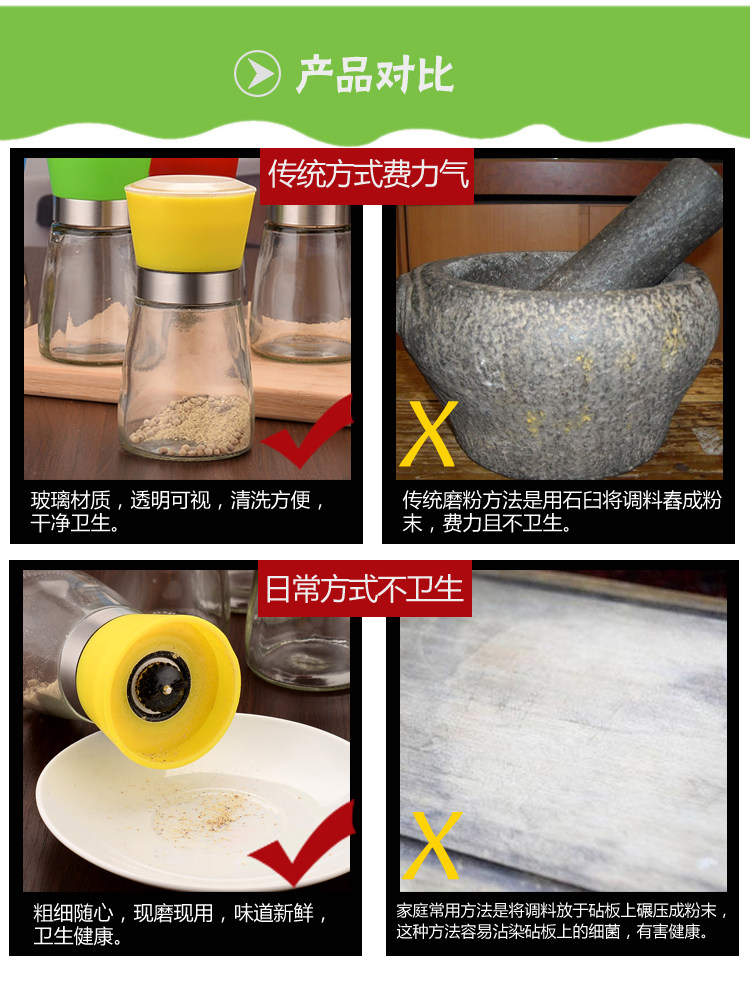 产品对比

传统方式费力气

玻璃材质，透明可视，清洗方便，干净卫生。

X

传统磨粉方法是用石臼将调料舂成粉末，费力且不卫生。

日常方式不卫生

粗细随心，现磨现用，味道新鲜，卫生健康。

X

家庭常用方法是将调料放于砧板上碾压成粉末，这种方法容易沾染砧板上的细菌，有害健康。