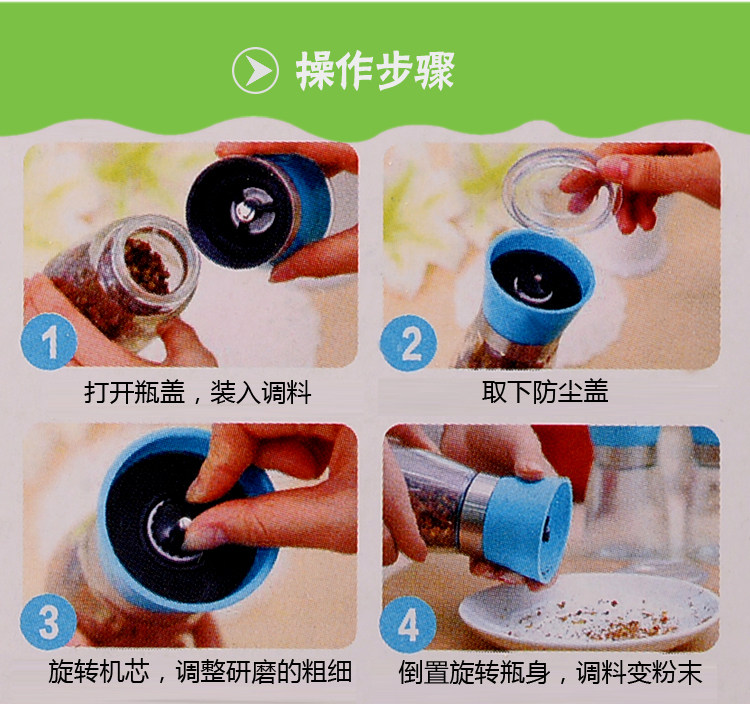 操作步骤

1
打开瓶盖，装入调料

2
取下防尘盖

3
旋转机芯，调整研磨的粗细

4
倒置旋转瓶身，调料变粉末