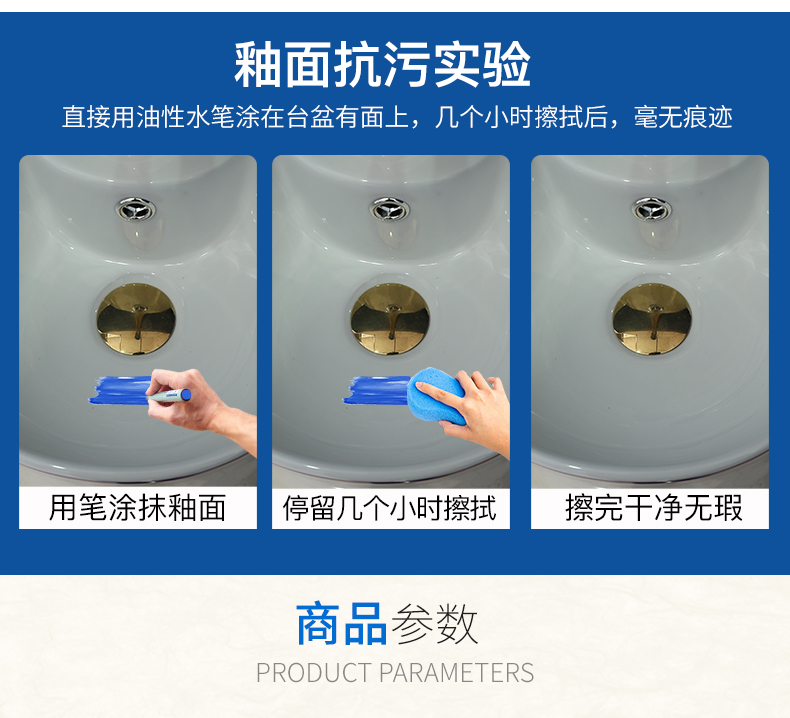 釉面抗污实验

直接用油性水笔涂在台盆有面上，几个小时擦拭后，毫无痕迹

用笔涂抹釉面

停留几个小时擦拭

擦完干净无瑕

商品参数

PRODUCT PARAMETERS