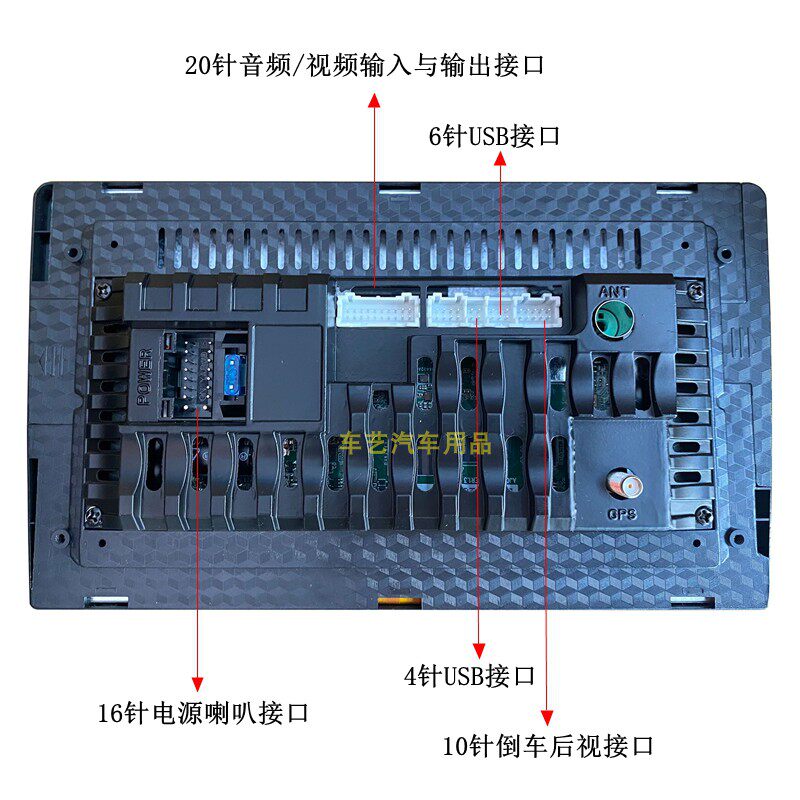 20针音频/视频输入与输出接口

6针USB接口

ANT

POWER

车艺汽车用品

GPS

4针USB接口

16针电源喇叭接口

10针倒车后视接口