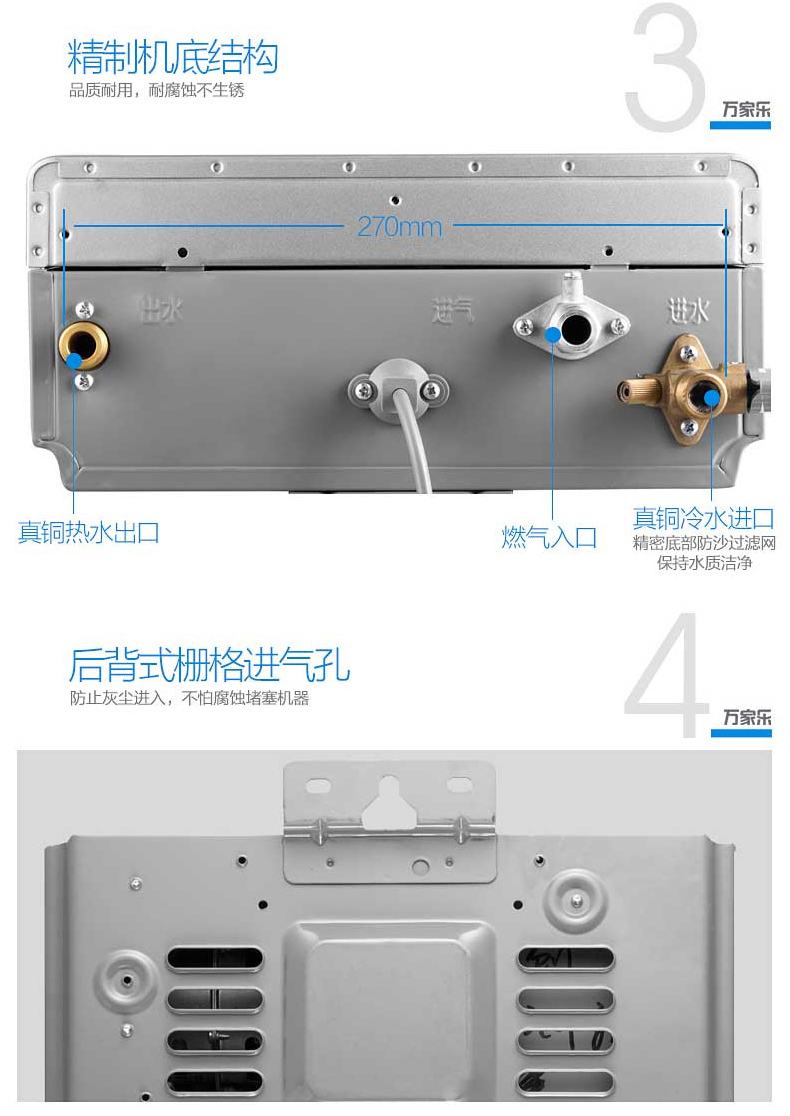 精制机底结构
品质耐用，耐腐蚀不生锈

3
万家乐

270mm

出水
进气
进水

真铜热水出口
燃气入口
真铜冷水进口
精密底部防沙过滤网
保持水质洁净

后背式栅格进气孔
防止灰尘进入，不怕腐蚀堵塞机器

4
万家乐