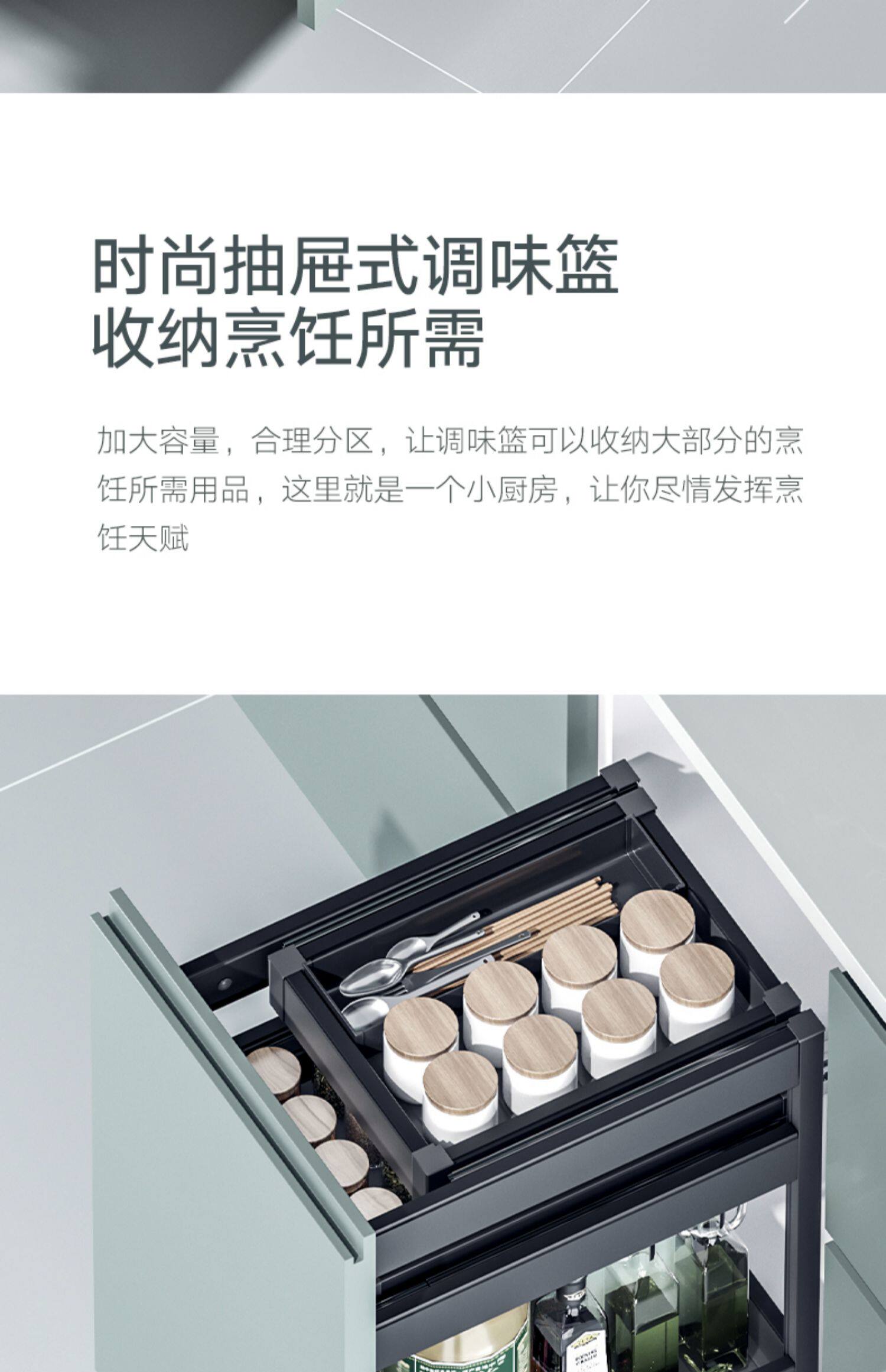 时尚抽屉式调味篮
收纳烹饪所需

加大容量，合理分区，让调味篮可以收纳大部分的烹饪所需用品，这里就是一个小厨房，让你尽情发挥烹饪天赋