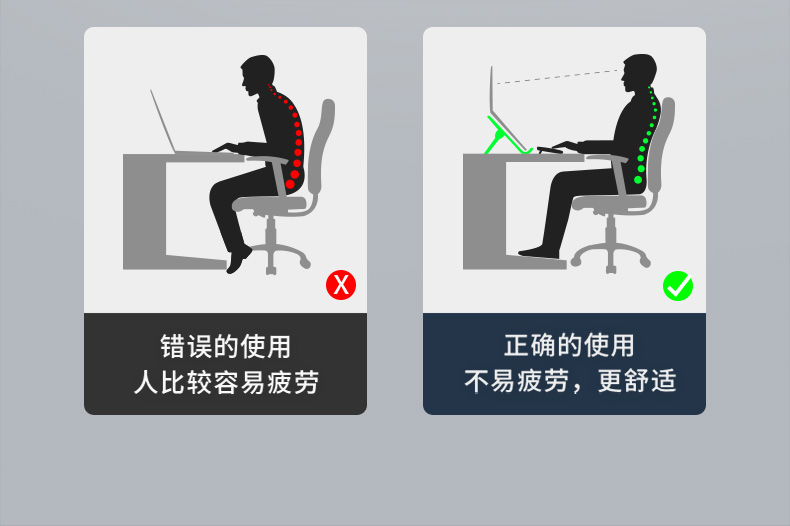 错误的使用
人比较容易疲劳

正确的使用
不易疲劳，更舒适