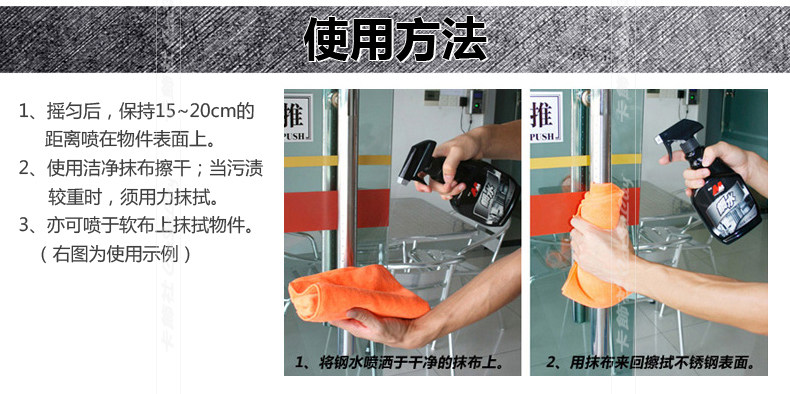 使用方法

1、摇匀后，保持15~20cm的距离喷在物件表面上。
2、使用洁净抹布擦干；当污渍较重时，须用力抹拭。
3、亦可喷于软布上抹拭物件。（右图为使用示例）

推
PUSH

1、将钢水喷洒于干净的抹布上。

推
PUSH

2、用抹布来回擦拭不锈钢表面。