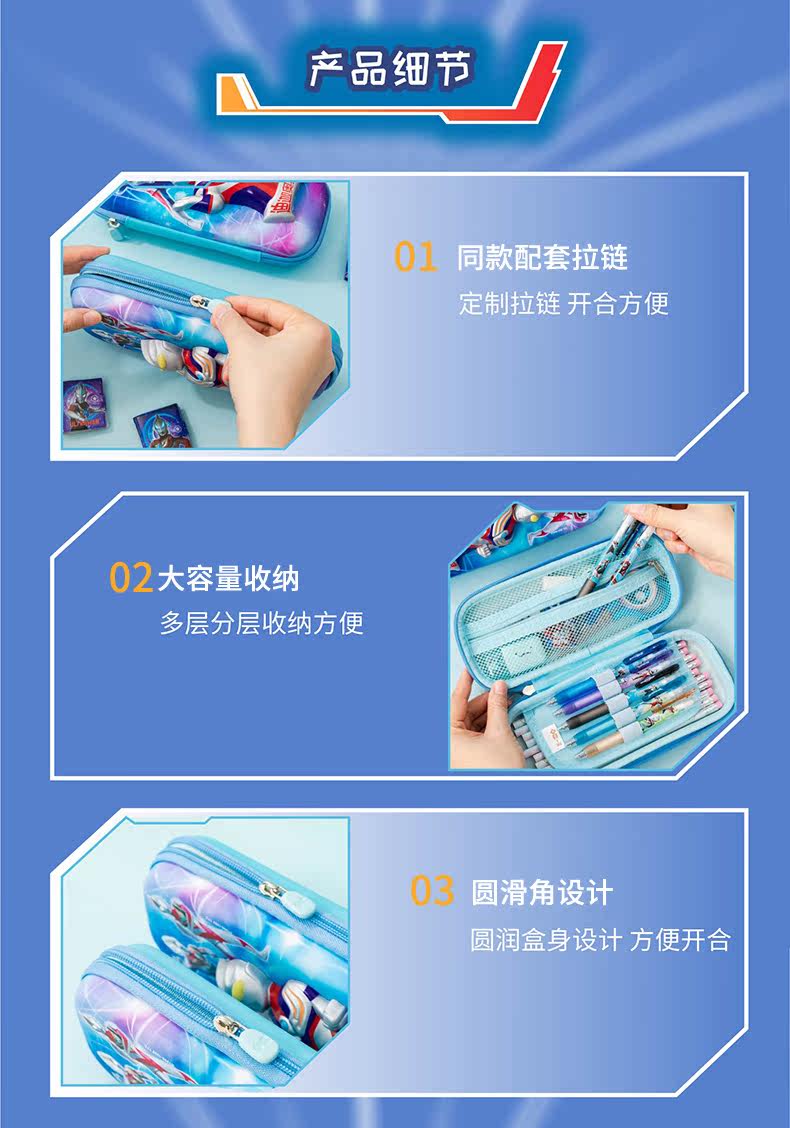 产品细节

01 同款配套拉链
定制拉链 开合方便

02 大容量收纳
多层分层收纳方便

03 圆滑角设计
圆润盒身设计 方便开合