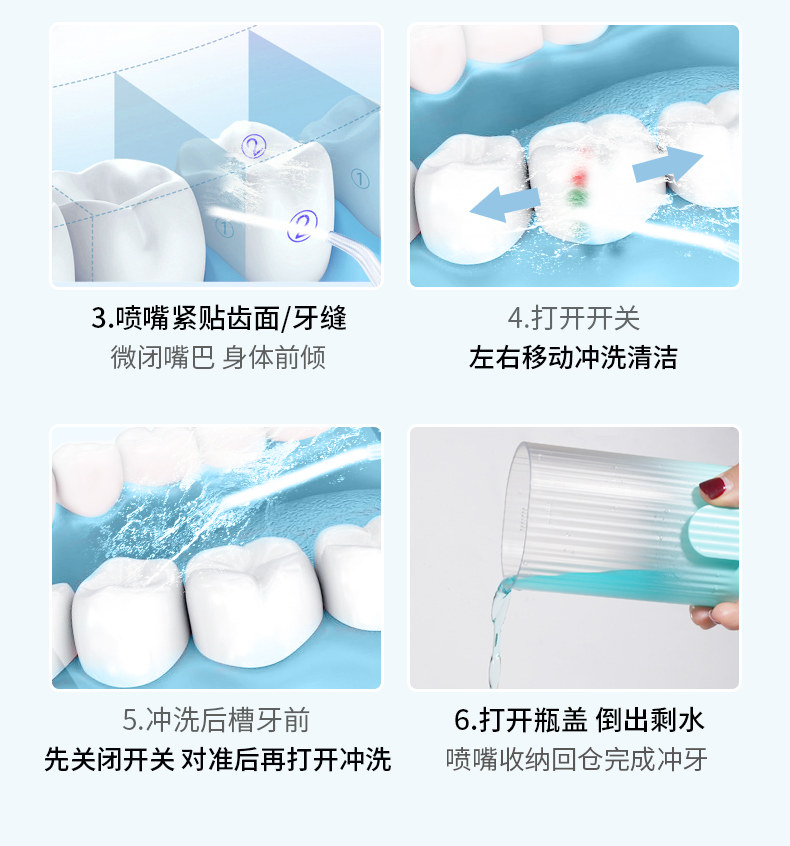 ②

①

①

②

3.喷嘴紧贴齿面/牙缝
微闭嘴巴 身体前倾

4.打开开关
左右移动冲洗清洁

5.冲洗后槽牙前
先关闭开关 对准后再打开冲洗

6.打开瓶盖 倒出剩水
喷嘴收纳回仓完成冲牙