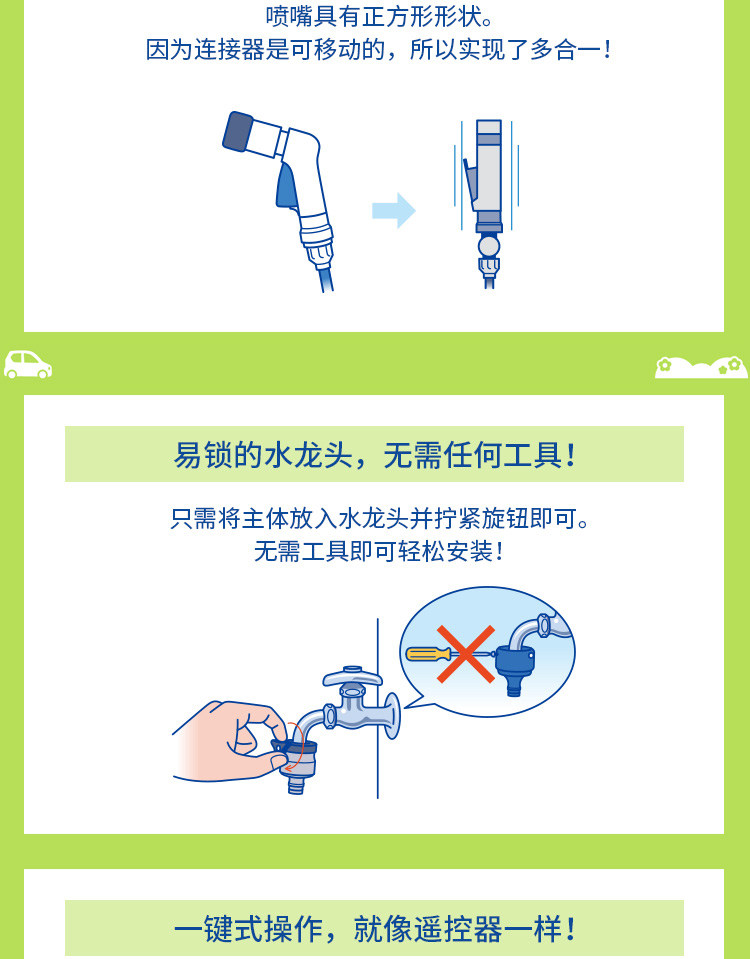 喷嘴具有正方形形状。
因为连接器是可移动的，所以实现了多合一！

易锁的水龙头，无需任何工具！

只需将主体放入水龙头并拧紧旋钮即可。
无需工具即可轻松安装！

一键式操作，就像遥控器一样！