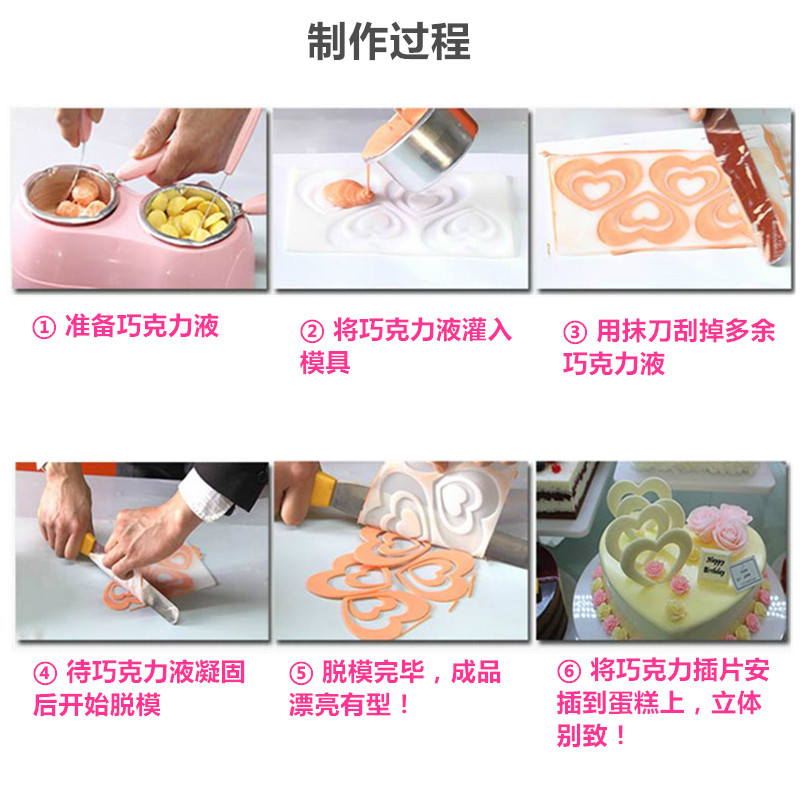 制作过程

① 准备巧克力液

② 将巧克力液灌入模具

③ 用抹刀刮掉多余巧克力液

④ 待巧克力液凝固后开始脱模

⑤ 脱模完毕，成品漂亮有型！

Happy Birthday

⑥ 将巧克力插片安插到蛋糕上，立体别致！