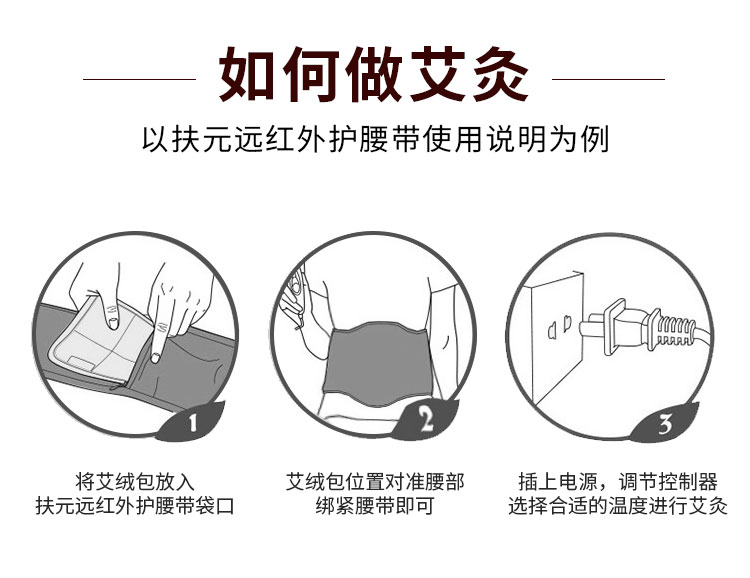 如何做艾灸

以扶元远红外护腰带使用说明为例

1

将艾绒包放入
扶元远红外护腰带袋口

2

艾绒包位置对准腰部
绑紧腰带即可

3

插上电源，调节控制器
选择合适的温度进行艾灸