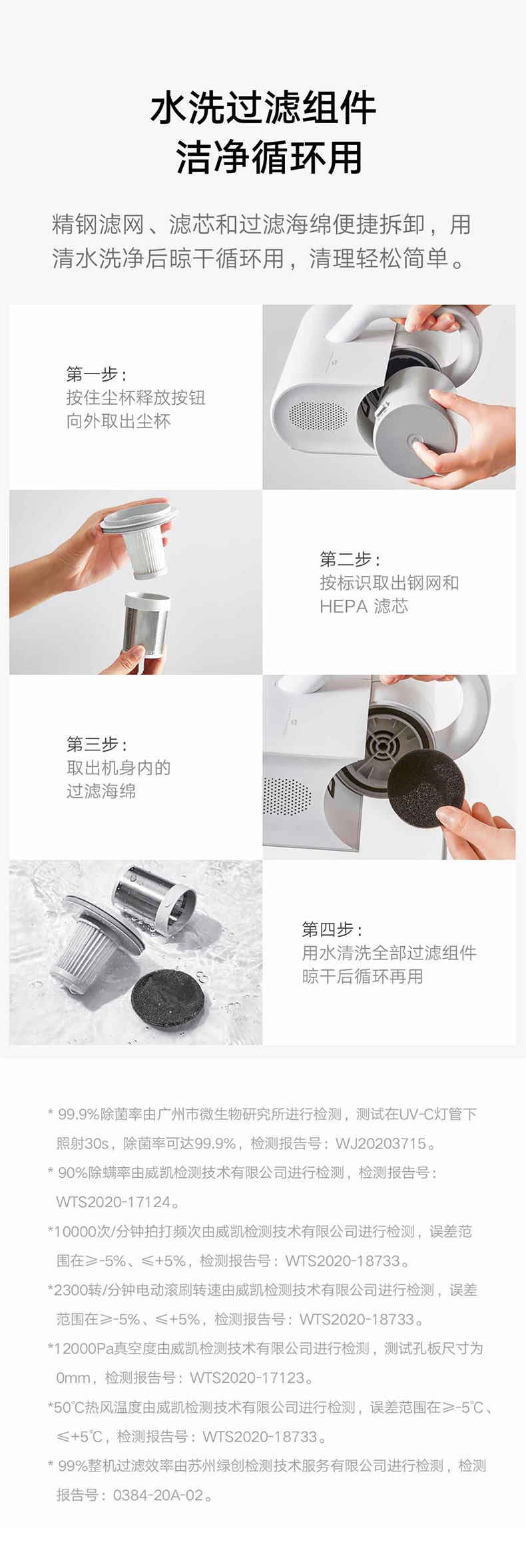 水洗过滤组件
洁净循环用

精钢滤网、滤芯和过滤海绵便捷拆卸，用清水洗净后晾干循环用，清理轻松简单。

第一步：
按住尘杯释放按钮
向外取出尘杯

第二步：
按标识取出钢网和
HEPA 滤芯

第三步：
取出机身内的
过滤海绵

第四步：
用水清洗全部过滤组件
晾干后循环再用

* 99.9%除菌率由广州市微生物研究所进行检测，测试在UV-C灯管下照射30s，除菌率可达99.9%，检测报告号：WJ20203715。
* 90%除螨率由威凯检测技术有限公司进行检测，检测报告号：WTS2020-17124。
*10000次/分钟拍打频次由威凯检测技术有限公司进行检测，误差范围在≥-5%、≤+5%，检测报告号：WTS2020-18733。
*2300转/分钟电动滚刷转速由威凯检测技术有限公司进行检测，误差范围在≥-5%、≤+5%，检测报告号：WTS2020-18733。
*12000Pa真空度由威凯检测技术有限公司进行检测，测试孔板尺寸为0mm，检测报告号：WTS2020-17123。
*50℃热风温度由威凯检测技术有限公司进行检测，误差范围在≥-5℃、≤+5℃，检测报告号：WTS2020-18733。
* 99%整机过滤效率由苏州绿创检测技术服务有限公司进行检测，检测报告号：0384-20A-02。