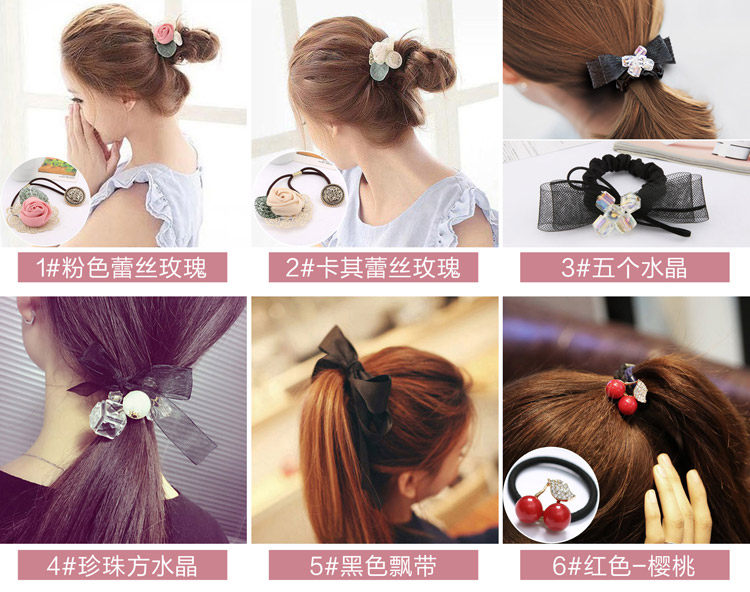 1#粉色蕾丝玫瑰

2#卡其蕾丝玫瑰

3#五个水晶

4#珍珠方水晶

5#黑色飘带

6#红色-樱桃